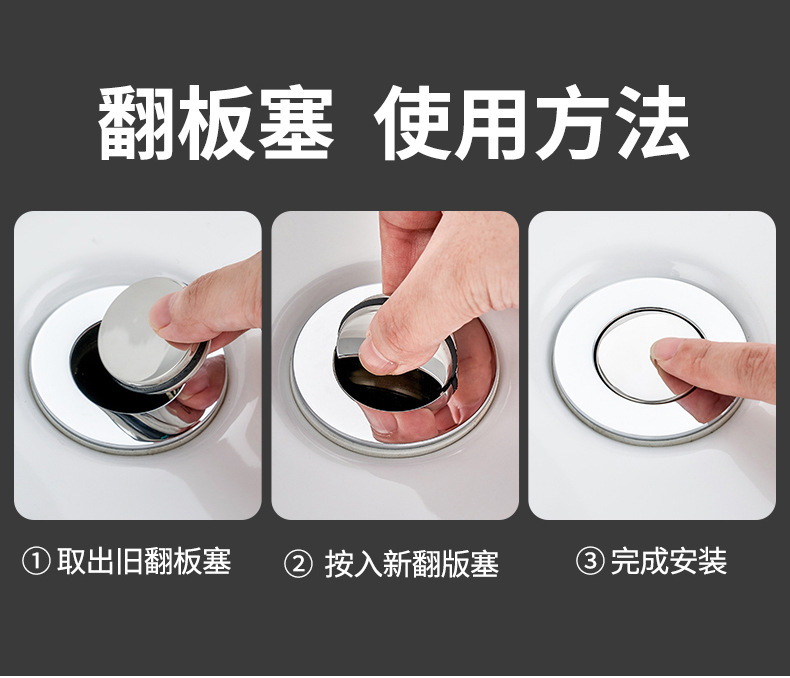 翻板塞 使用方法

① 取出旧翻板塞

② 按入新翻版塞

③ 完成安装