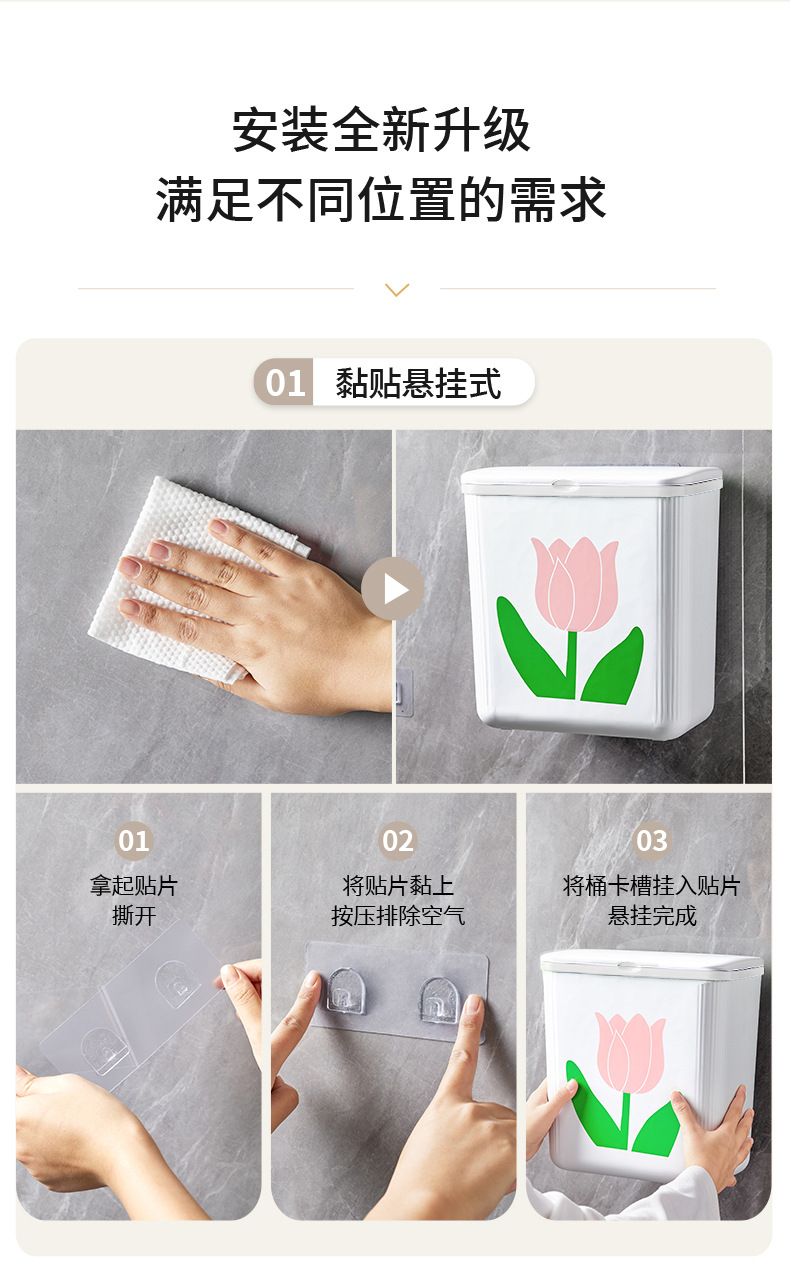 安装全新升级
满足不同位置的需求

01 黏贴悬挂式

01
拿起贴片
撕开

02
将贴片黏上
按压排除空气

03
将桶卡槽挂入贴片
悬挂完成