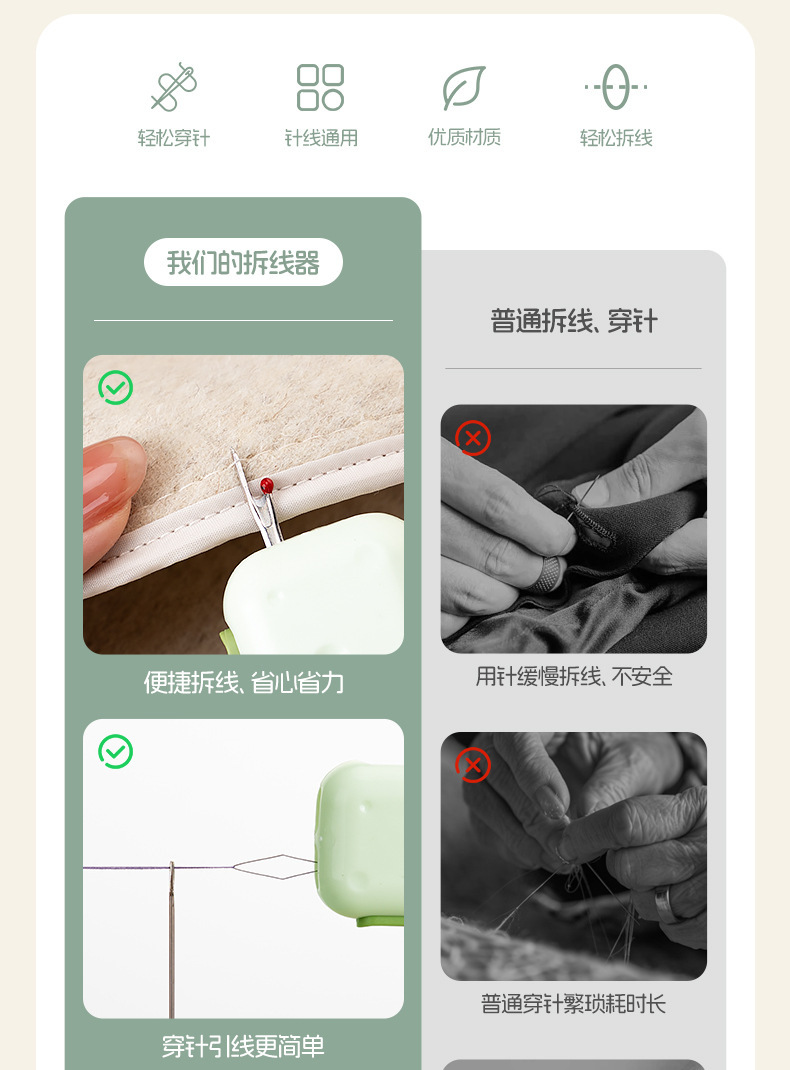 轻松穿针　针线通用　优质材质　轻松拆线

我们的拆线器

便捷拆线、省心省力

穿针引线更简单

普通拆线、穿针

用针缓慢拆线、不安全

普通穿针繁琐耗时长