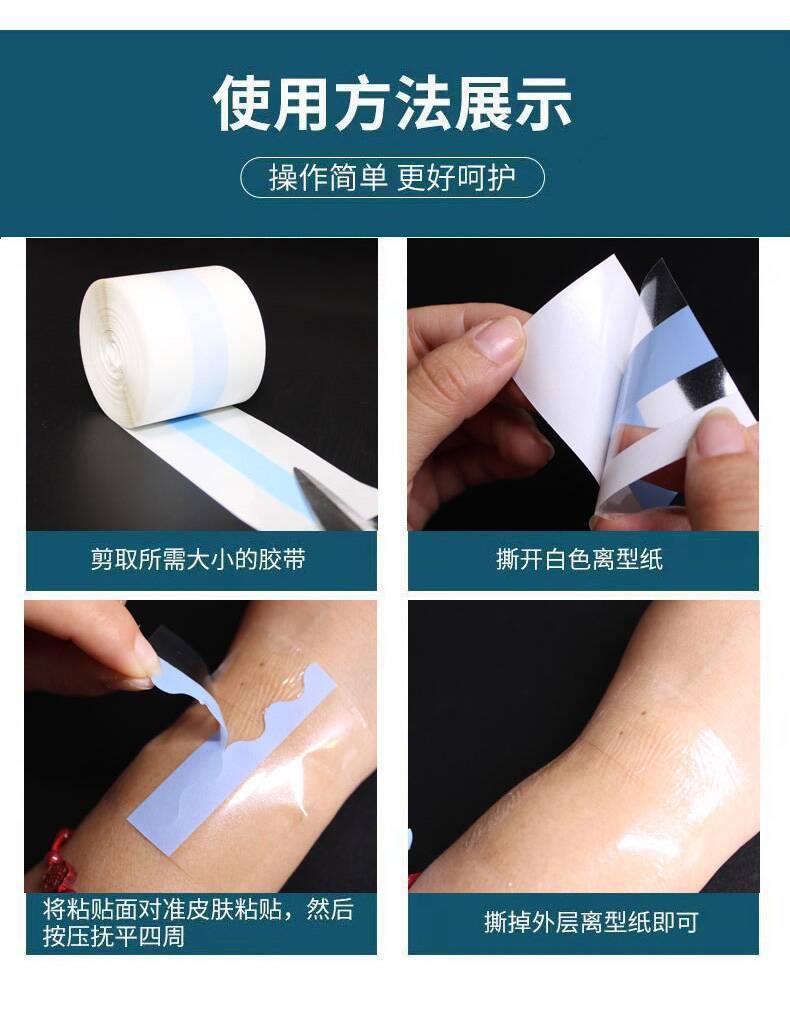 使用方法展示

操作简单 更好呵护

剪取所需大小的胶带

撕开白色离型纸

将粘贴面对准皮肤粘贴，然后按压抚平四周

撕掉外层离型纸即可