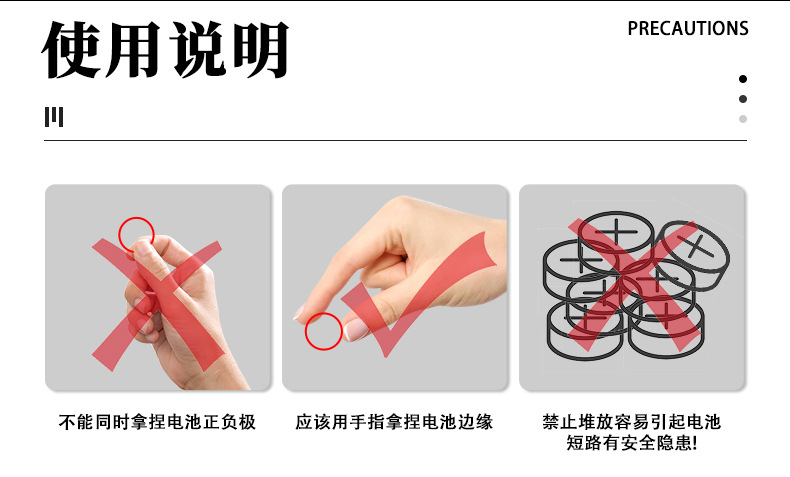 使用说明

PRECAUTIONS

不能同时拿捏电池正负极

应该用手指拿捏电池边缘

禁止堆放容易引起电池短路有安全隐患!