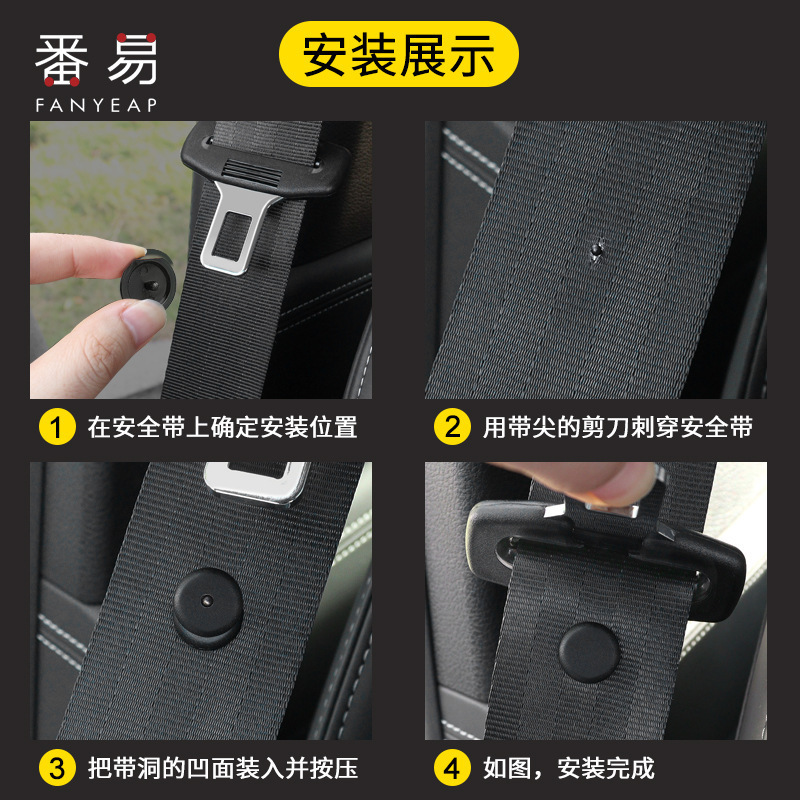 番易
FANYEAP

安装展示

1 在安全带上确定安装位置

2 用带尖的剪刀刺穿安全带

3 把带洞的凹面装入并按压

4 如图，安装完成