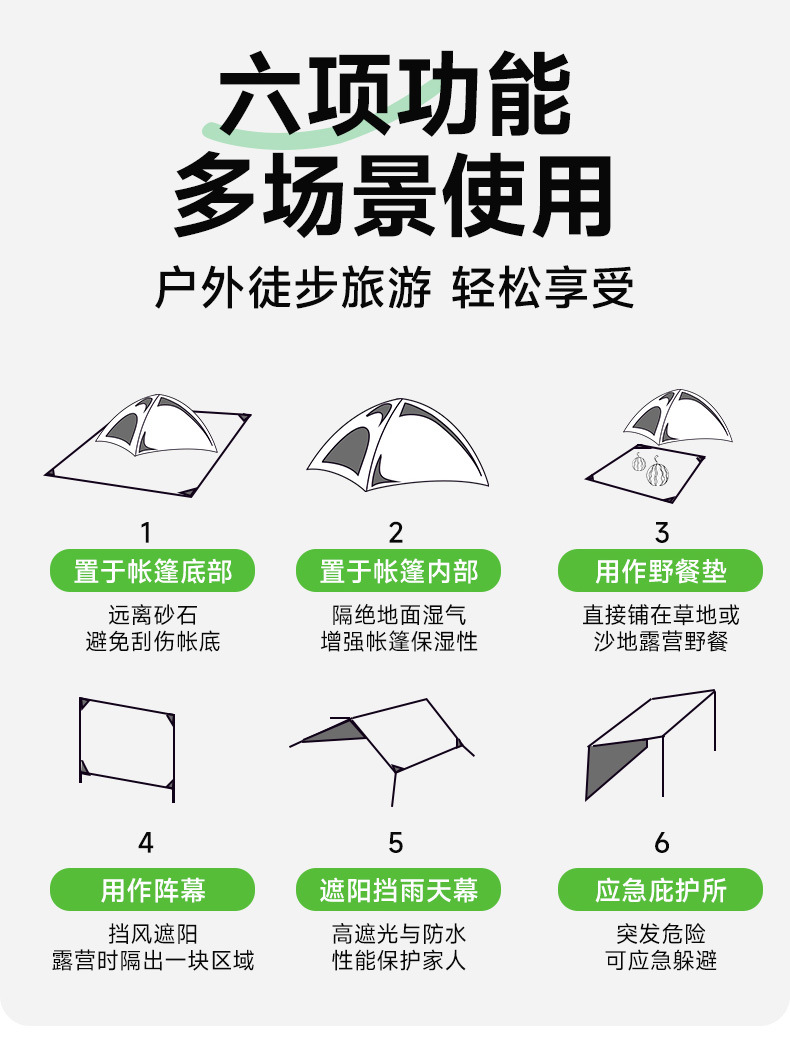 六项功能
多场景使用

户外徒步旅游 轻松享受

1
置于帐篷底部
远离砂石
避免刮伤帐底

2
置于帐篷内部
隔绝地面湿气
增强帐篷保湿性

3
用作野餐垫
直接铺在草地或
沙地露营野餐

4
用作阵幕
挡风遮阳
露营时隔出一块区域

5
遮阳挡雨天幕
高遮光与防水
性能保护家人

6
应急庇护所
突发危险
可应急躲避