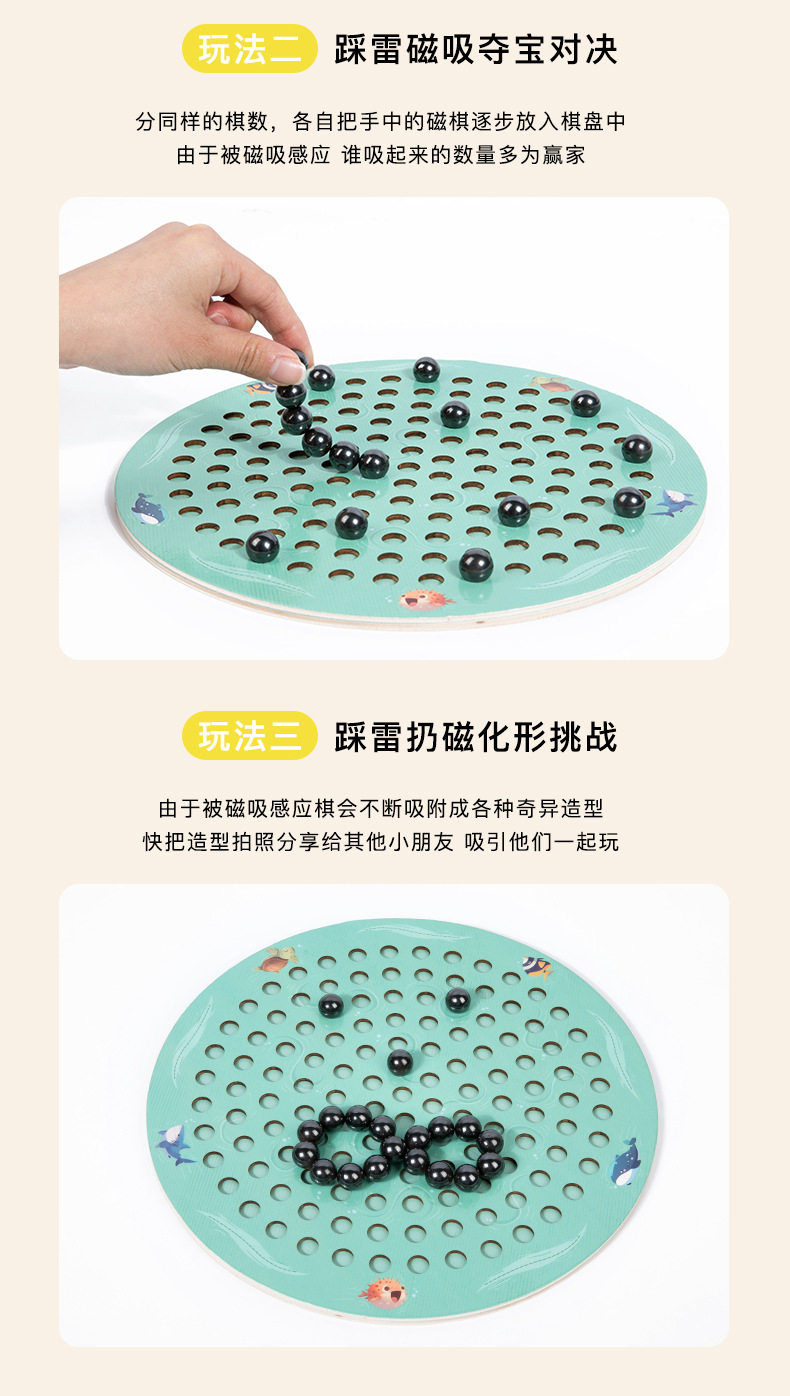 玩法二 踩雷磁吸夺宝对决

分同样的棋数，各自把手中的磁棋逐步放入棋盘中
由于被磁吸感应 谁吸起来的数量多为赢家

玩法三 踩雷扔磁化形挑战

由于被磁吸感应棋会不断吸附成各种奇异造型
快把造型拍照分享给其他小朋友 吸引他们一起玩