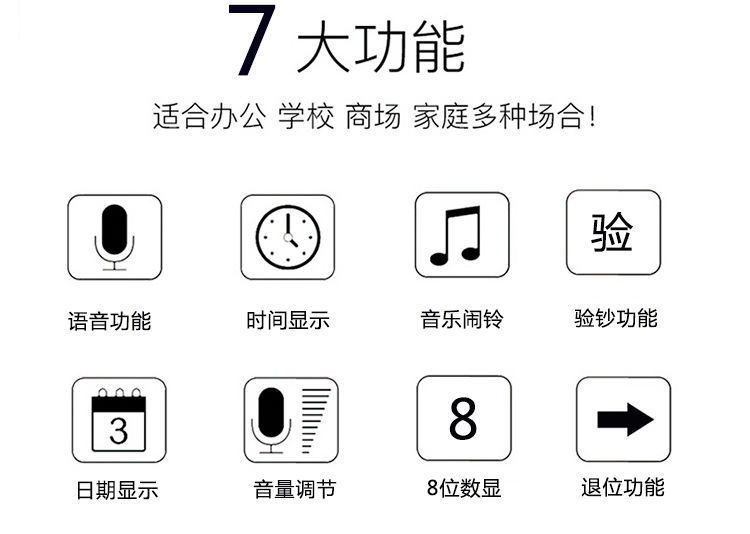 7 大功能

适合办公 学校 商场 家庭多种场合!

语音功能

时间显示

音乐闹铃

验

验钞功能

3

日期显示

音量调节

8

8位数显

退位功能