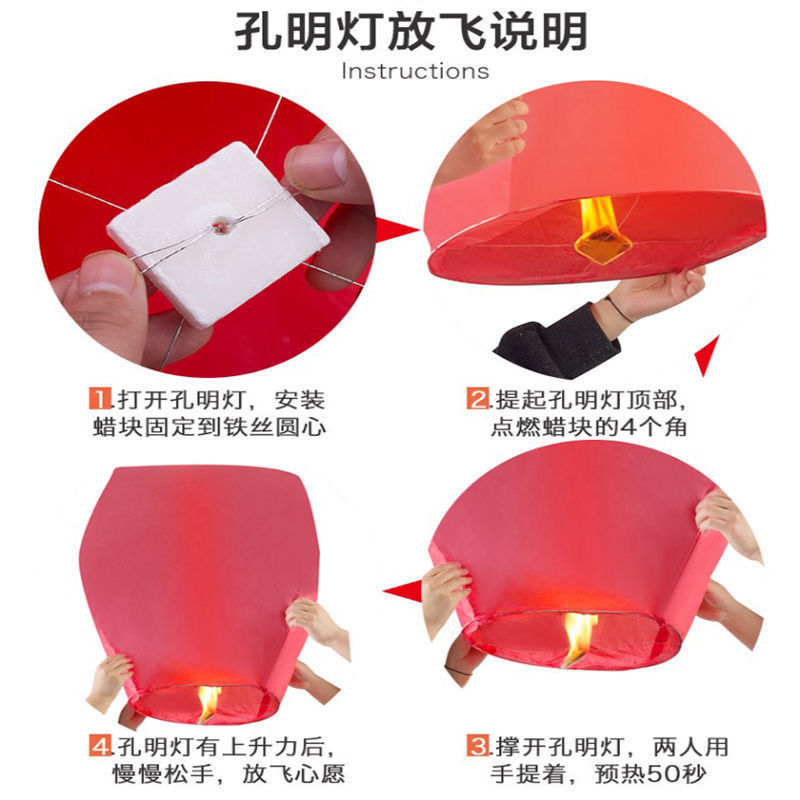 孔明灯放飞说明
Instructions

1.打开孔明灯，安装蜡块固定到铁丝圆心

2.提起孔明灯顶部，点燃蜡块的4个角

4.孔明灯有上升力后，慢慢松手，放飞心愿

3.撑开孔明灯，两人用手提着，预热50秒