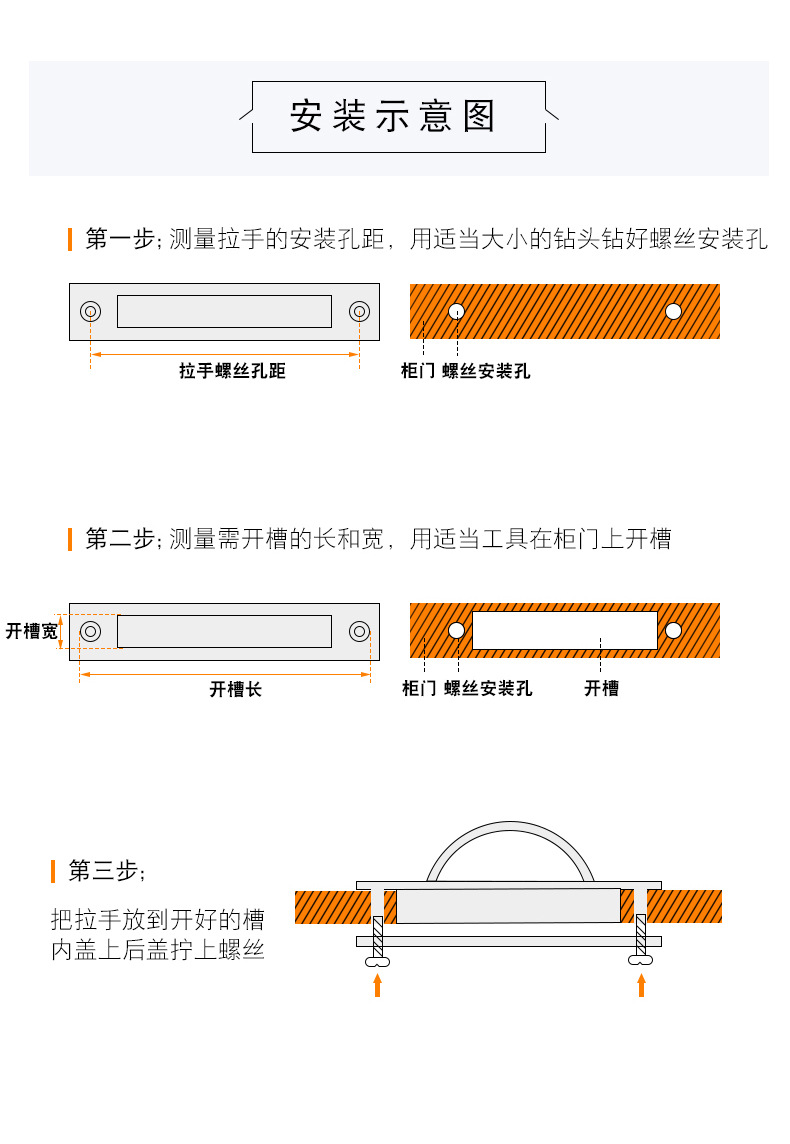 安装示意图

第一步; 测量拉手的安装孔距，用适当大小的钻头钻好螺丝安装孔

拉手螺丝孔距

柜门 螺丝安装孔

第二步; 测量需开槽的长和宽，用适当工具在柜门上开槽

开槽宽

开槽长

柜门 螺丝安装孔

开槽

第三步;

把拉手放到开好的槽内盖上后盖拧上螺丝