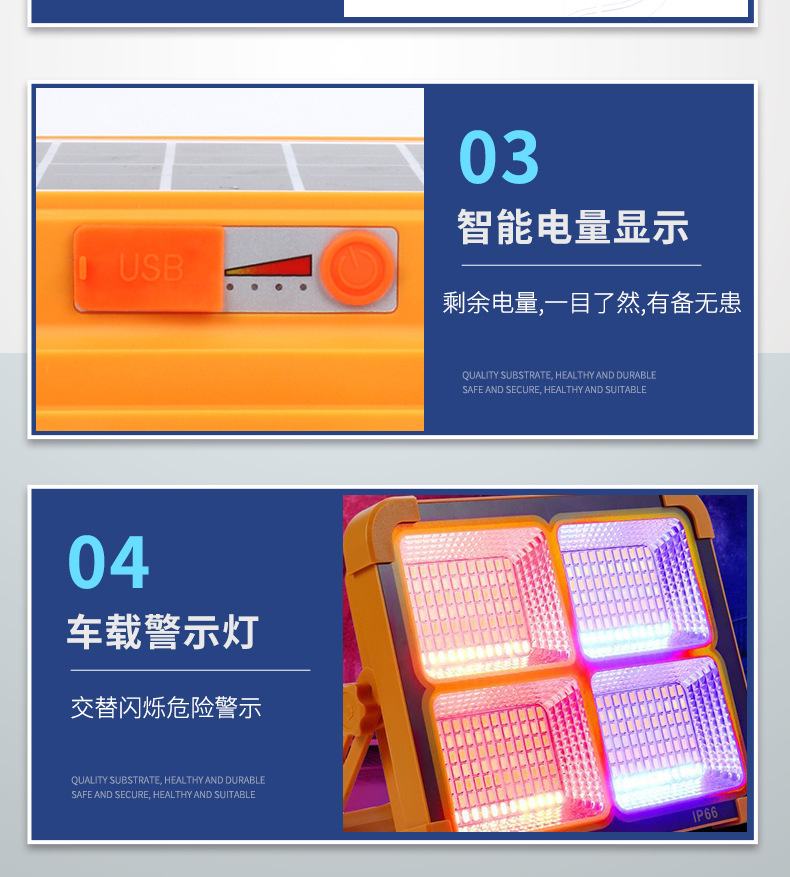 USB

03

智能电量显示

剩余电量,一目了然,有备无患

QUALITY SUBSTRATE, HEALTHY AND DURABLE
SAFE AND SECURE, HEALTHY AND SUITABLE

04

车载警示灯

交替闪烁危险警示

QUALITY SUBSTRATE, HEALTHY AND DURABLE
SAFE AND SECURE, HEALTHY AND SUITABLE

IP66