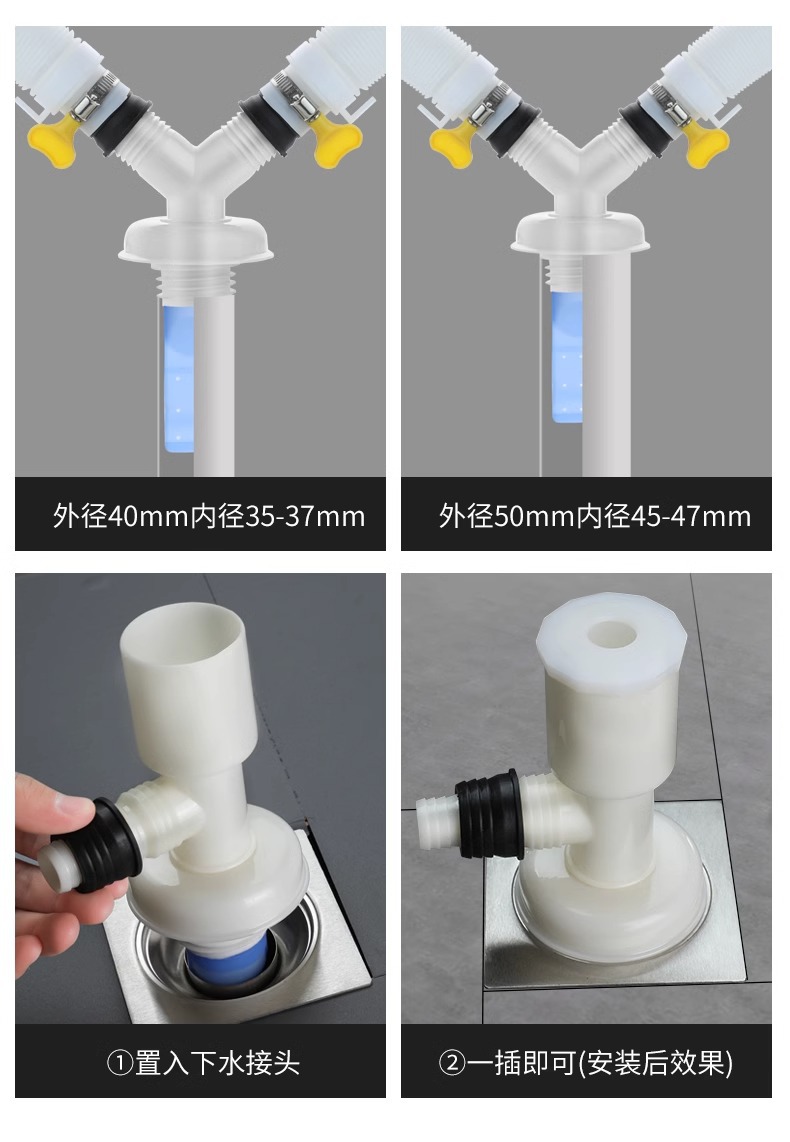 外径40mm内径35-37mm

外径50mm内径45-47mm

①置入下水接头

②一插即可(安装后效果)