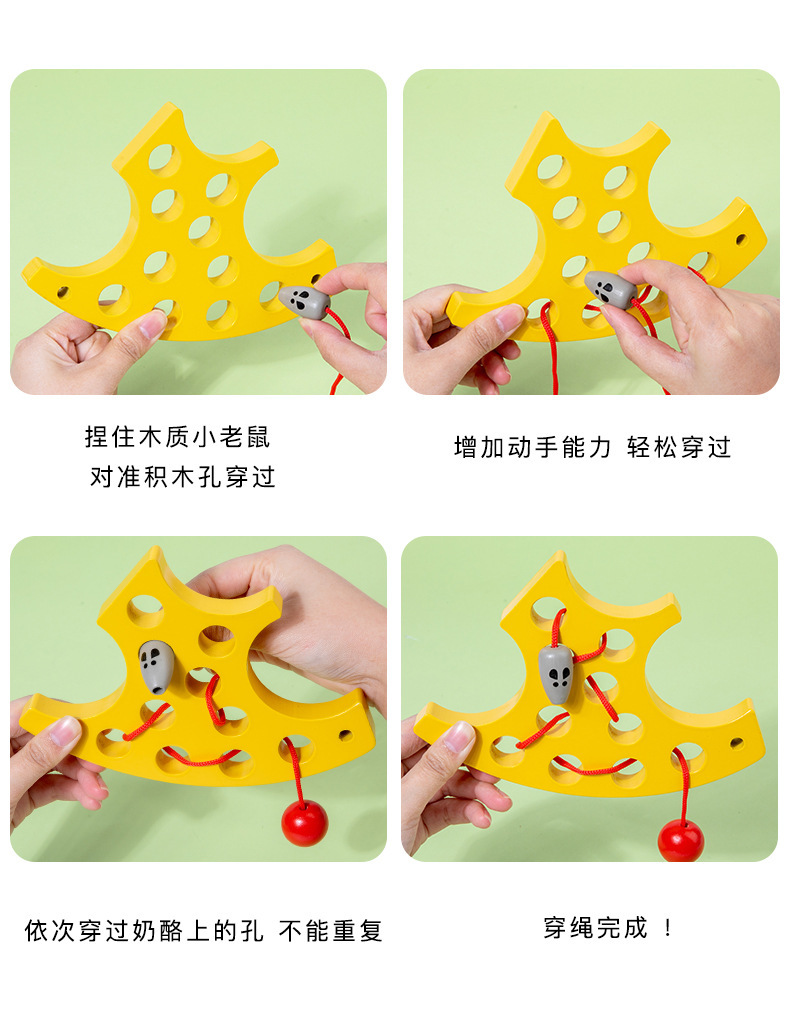 捏住木质小老鼠
对准积木孔穿过

增加动手能力 轻松穿过

依次穿过奶酪上的孔 不能重复

穿绳完成 ！