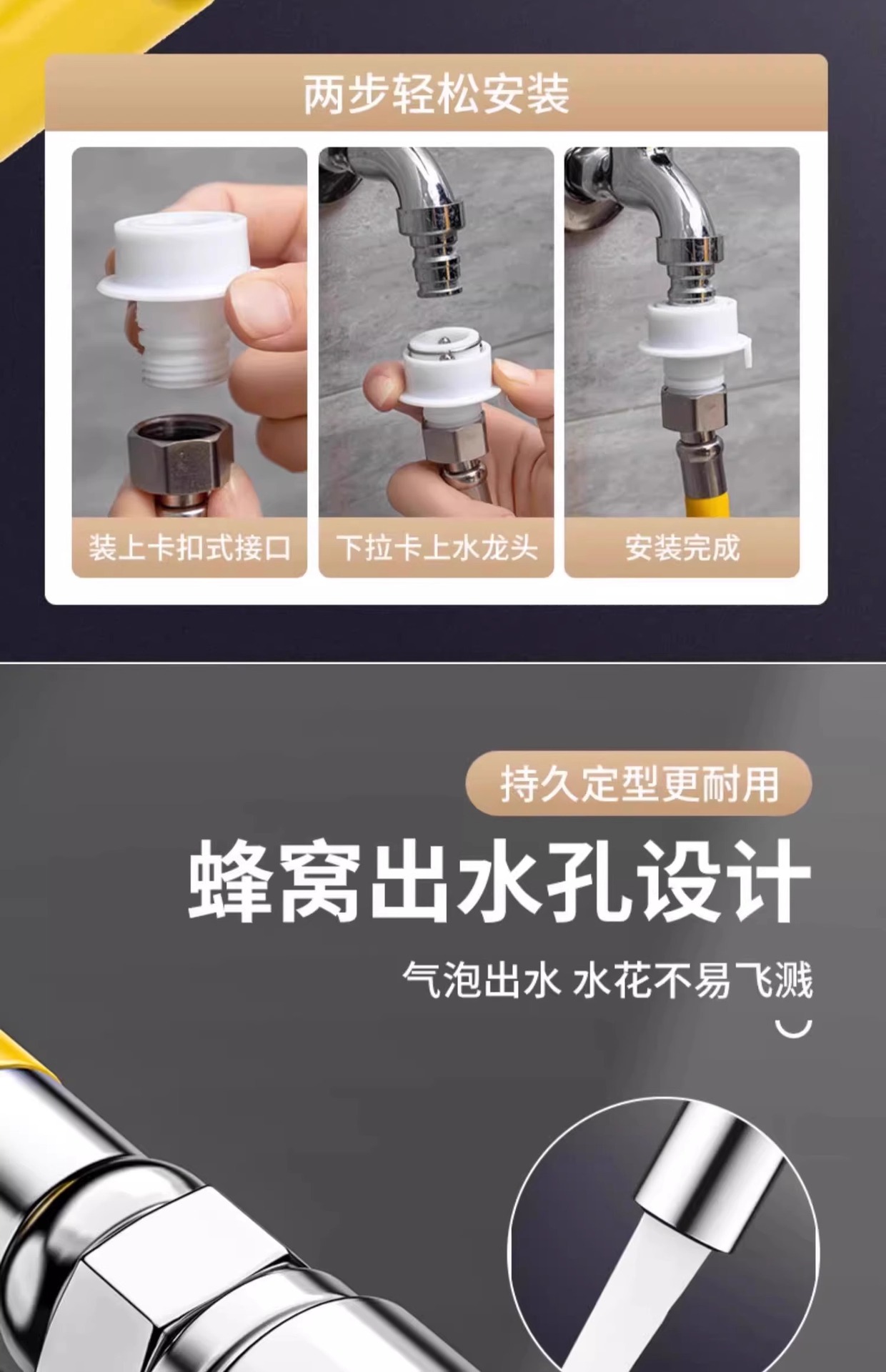 两步轻松安装

装上卡扣式接口

下拉卡上水龙头

安装完成

持久定型更耐用

蜂窝出水孔设计

气泡出水 水花不易飞溅