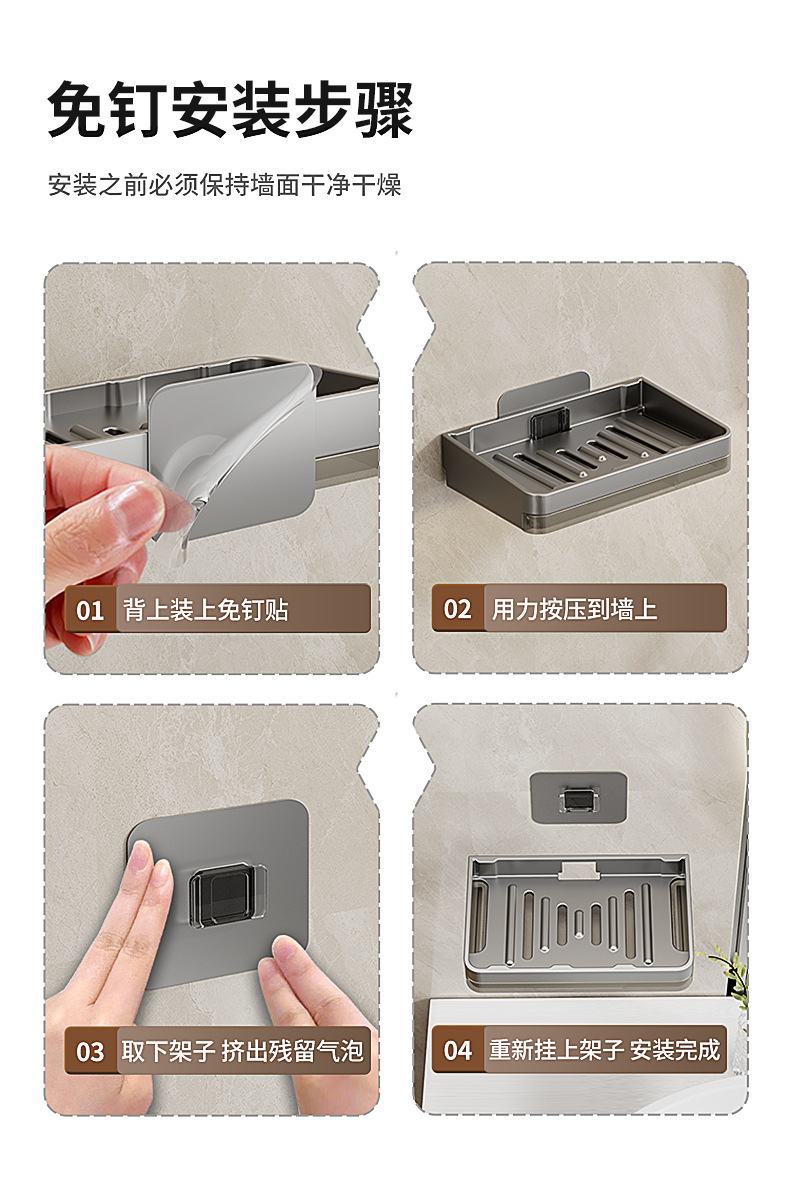 免钉安装步骤

安装之前必须保持墙面干净干燥

01 背上装上免钉贴

02 用力按压到墙上

03 取下架子 挤出残留气泡

04 重新挂上架子 安装完成