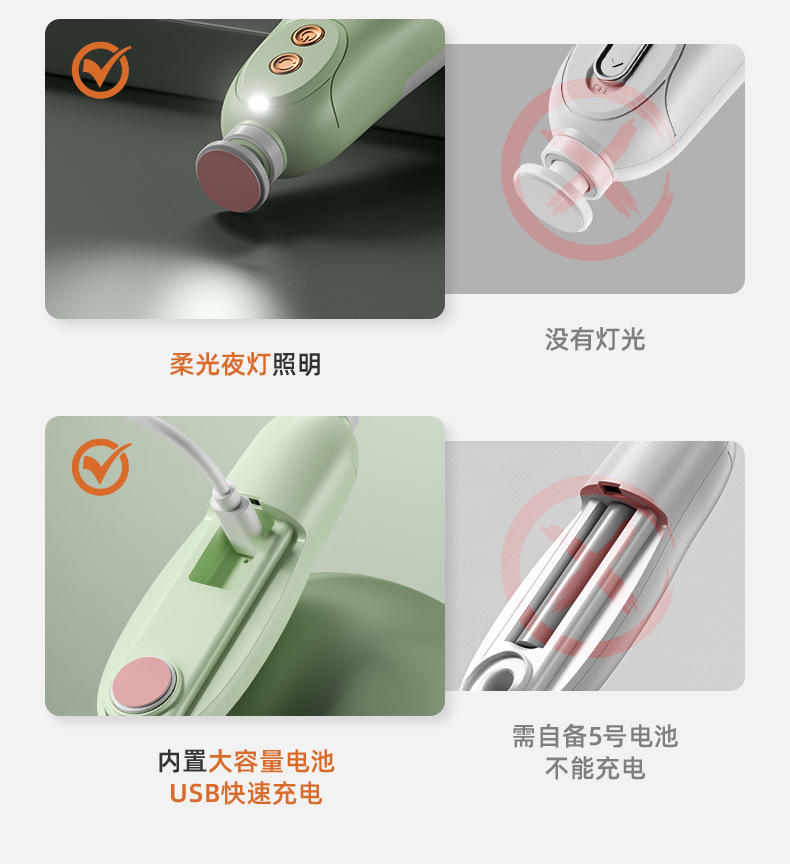 柔光夜灯照明

没有灯光

内置大容量电池
USB快速充电

需自备5号电池
不能充电