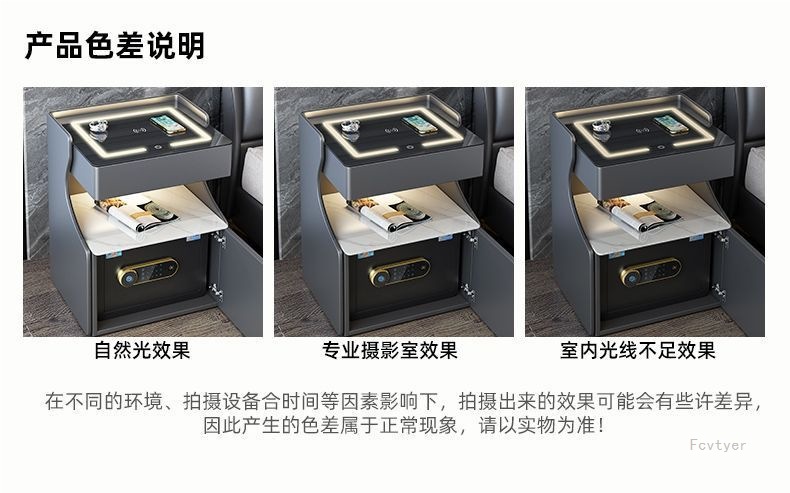 产品色差说明

自然光效果

专业摄影室效果

室内光线不足效果

在不同的环境、拍摄设备合时间等因素影响下，拍摄出来的效果可能会有些许差异，因此产生的色差属于正常现象，请以实物为准！

Fcvtyer