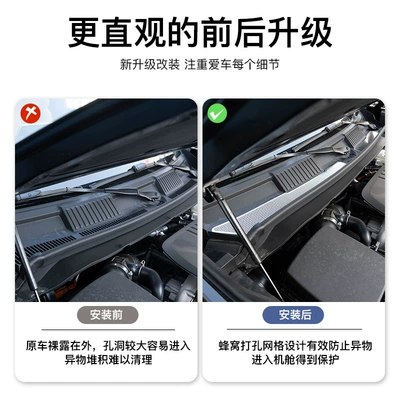 更直观的前后升级

新升级改装 注重爱车每个细节

安装前

原车裸露在外，孔洞较大容易进入异物堆积难以清理

安装后

蜂窝打孔网格设计有效防止异物进入机舱得到保护