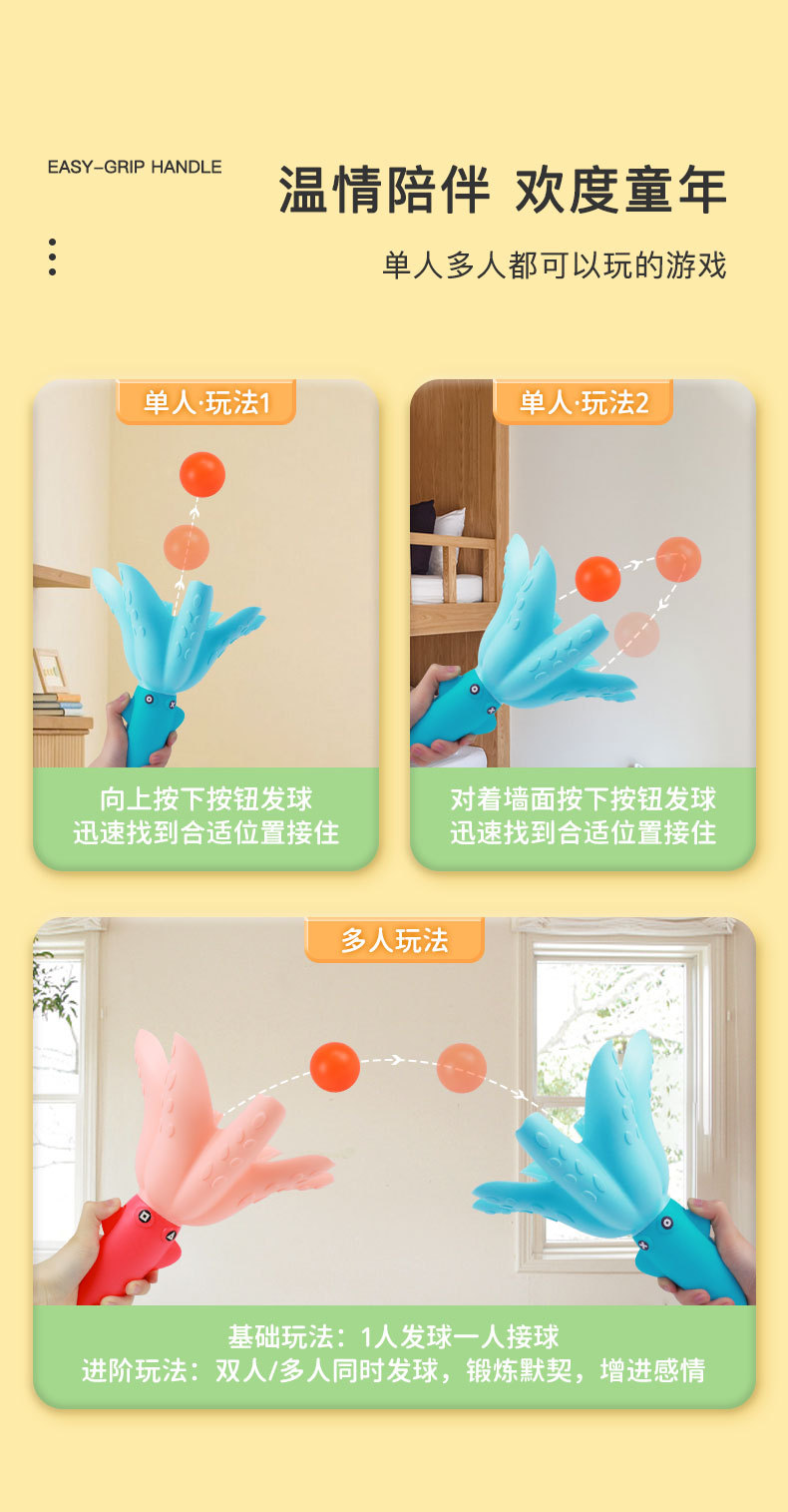 EASY-GRIP HANDLE

温情陪伴 欢度童年

单人多人都可以玩的游戏

单人·玩法1

向上按下按钮发球
迅速找到合适位置接住

单人·玩法2

对着墙面按下按钮发球
迅速找到合适位置接住

多人玩法

基础玩法：1人发球一人接球
进阶玩法：双人/多人同时发球，锻炼默契，增进感情