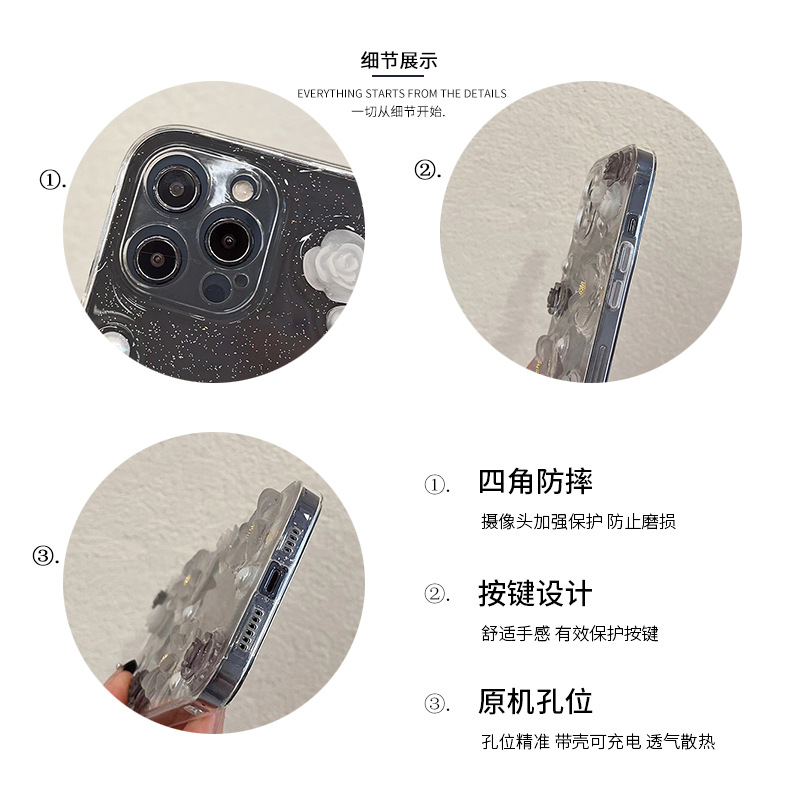 细节展示

EVERYTHING STARTS FROM THE DETAILS
一切从细节开始.

①.

②.

③.

①. 四角防摔

摄像头加强保护 防止磨损

②. 按键设计

舒适手感 有效保护按键

③. 原机孔位

孔位精准 带壳可充电 透气散热