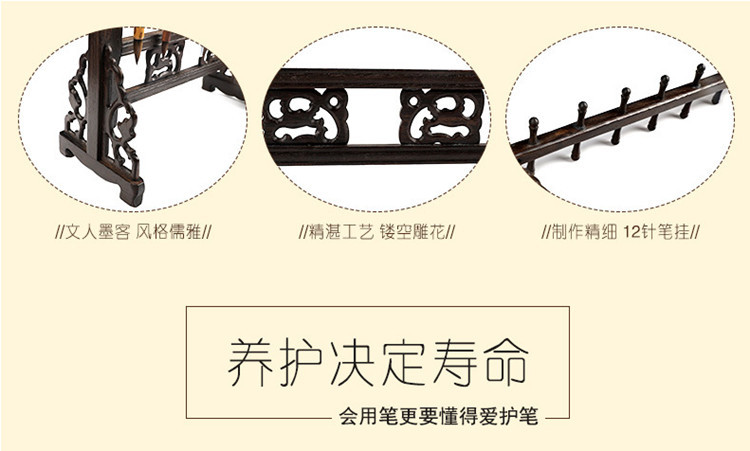 //文人墨客 风格儒雅//

//精湛工艺 镂空雕花//

//制作精细 12针笔挂//

养护决定寿命

会用笔更要懂得爱护笔