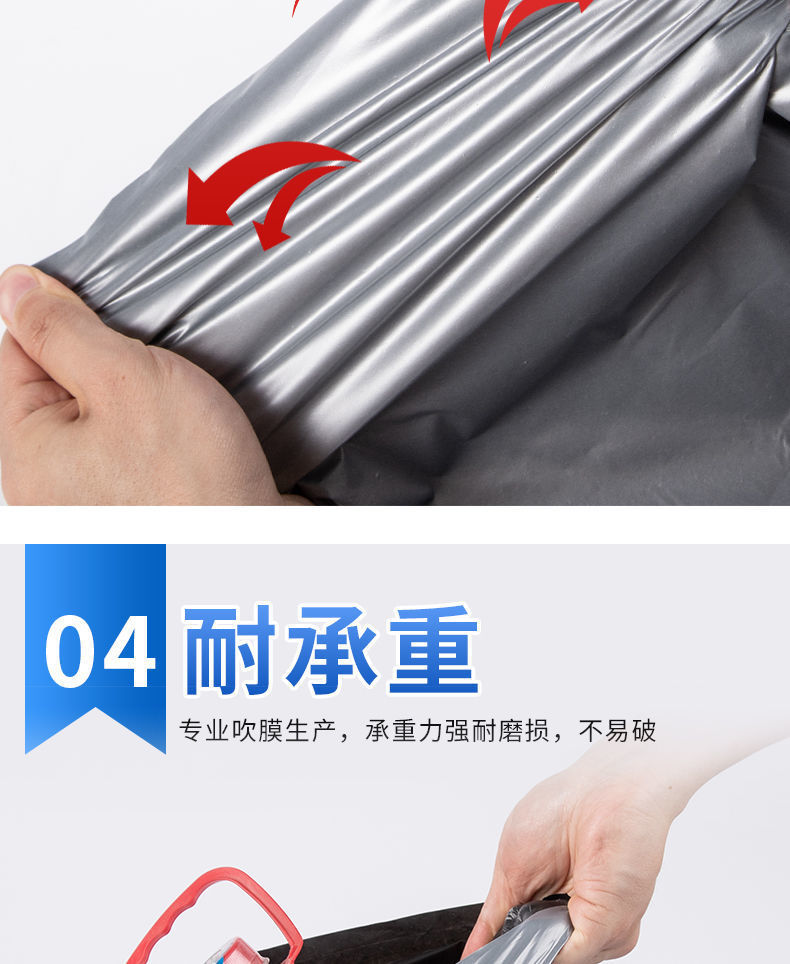 04 耐承重

专业吹膜生产，承重力强耐磨损，不易破