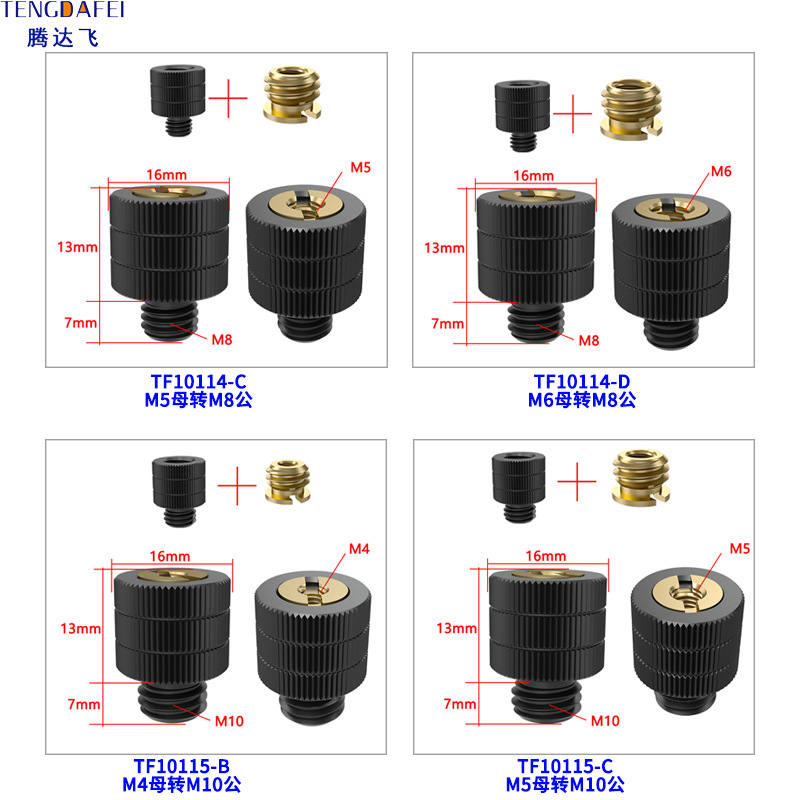 TENGDAFEI
腾达飞

16mm
M5
13mm
7mm
M8

TF10114-C
M5母转M8公

16mm
M6
13mm
7mm
M8

TF10114-D
M6母转M8公

16mm
M4
13mm
7mm
M10

TF10115-B
M4母转M10公

16mm
M5
13mm
7mm
M10

TF10115-C
M5母转M10公