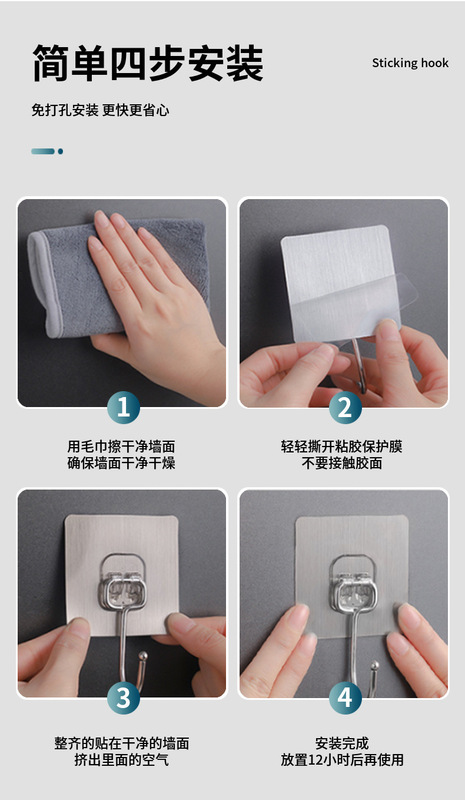 简单四步安装

Sticking hook

免打孔安装 更快更省心

1

用毛巾擦干净墙面
确保墙面干净干燥

2

轻轻撕开粘胶保护膜
不要接触胶面

3

整齐的贴在干净的墙面
挤出里面的空气

4

安装完成
放置12小时后再使用