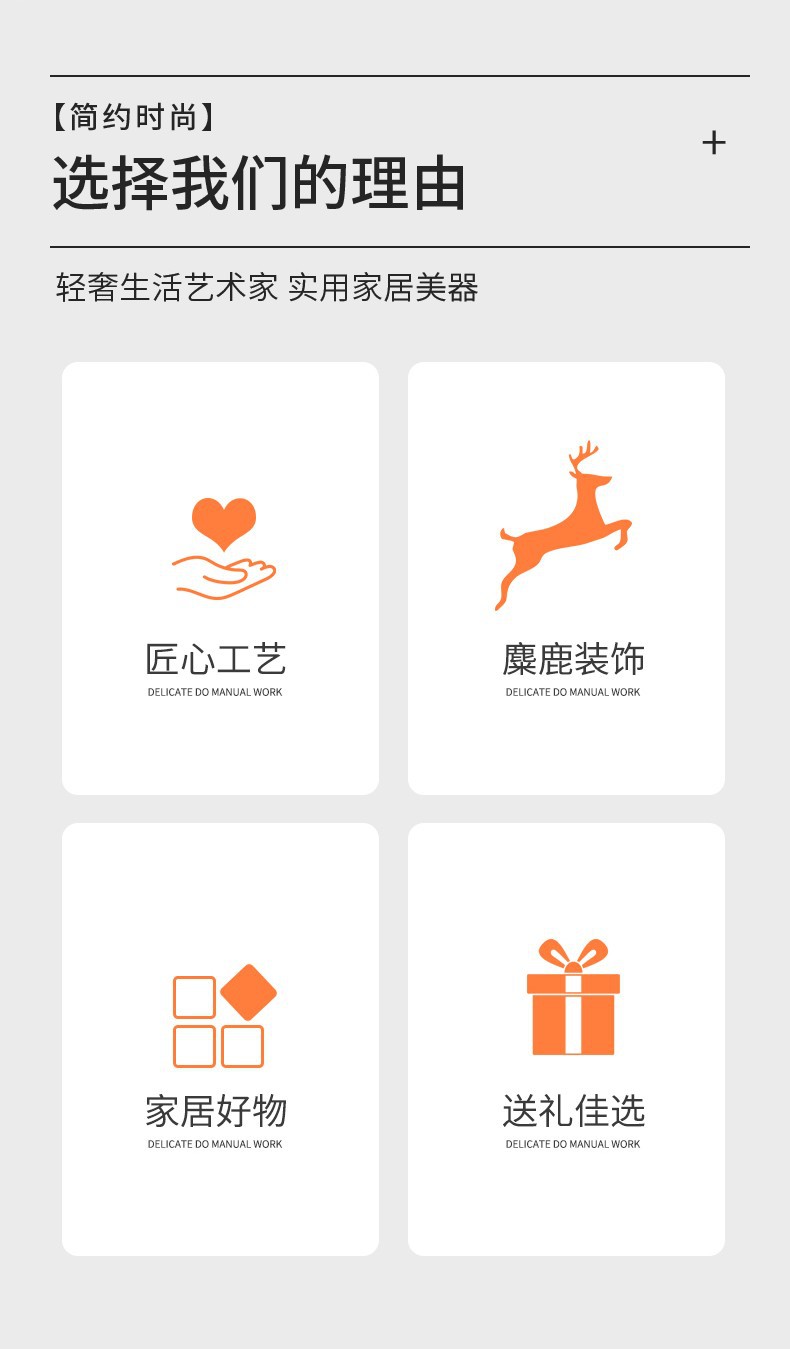 【简约时尚】
选择我们的理由

+

轻奢生活艺术家 实用家居美器

匠心工艺
DELICATE DO MANUAL WORK

麋鹿装饰
DELICATE DO MANUAL WORK

家居好物
DELICATE DO MANUAL WORK

送礼佳选
DELICATE DO MANUAL WORK