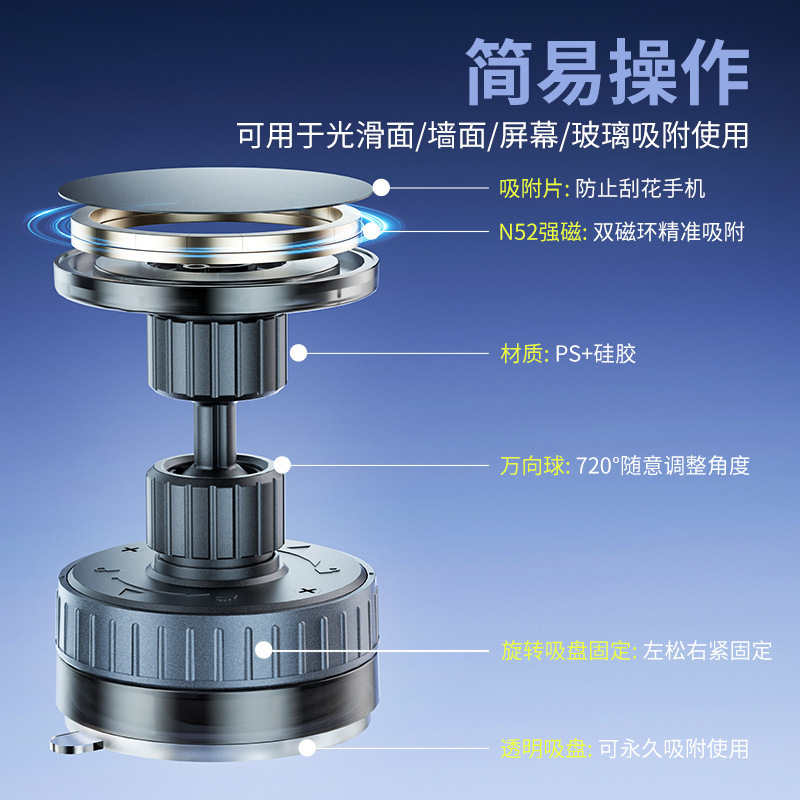 简易操作

可用于光滑面/墙面/屏幕/玻璃吸附使用

吸附片: 防止刮花手机

N52强磁: 双磁环精准吸附

材质: PS+硅胶

万向球: 720°随意调整角度

旋转吸盘固定: 左松右紧固定

透明吸盘: 可永久吸附使用