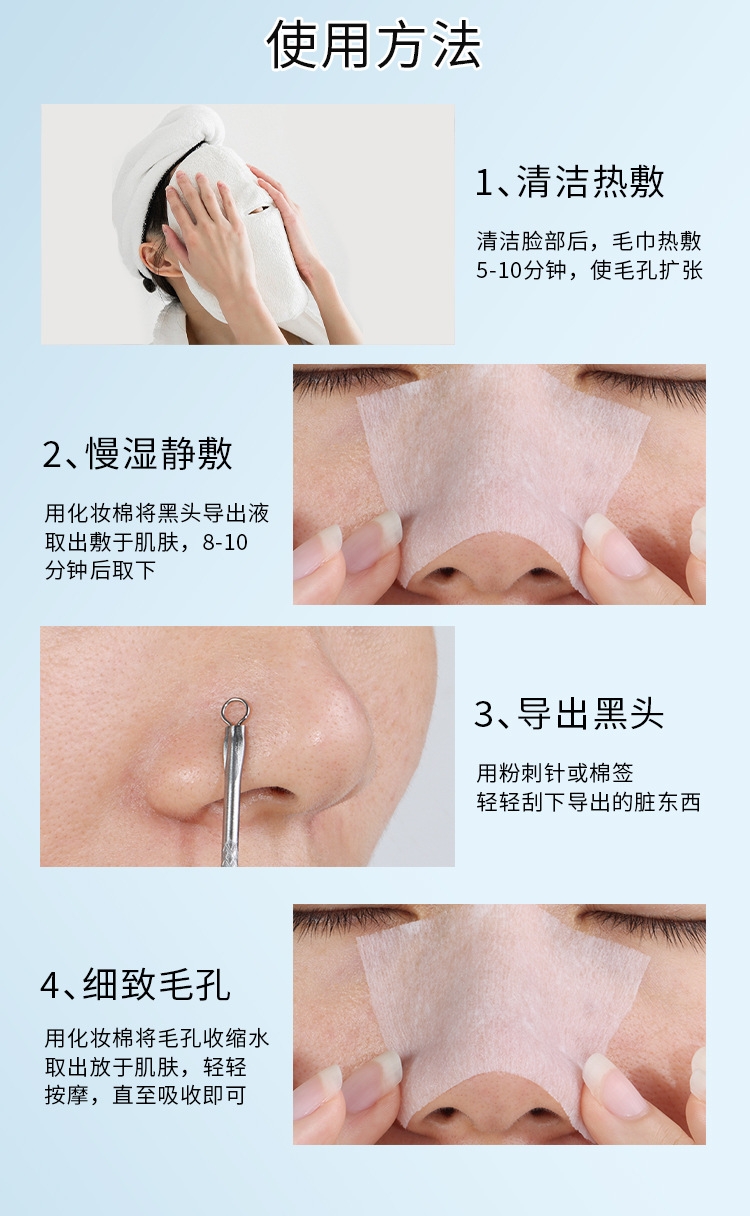 使用方法

1、清洁热敷

清洁脸部后，毛巾热敷5-10分钟，使毛孔扩张

2、慢湿静敷

用化妆棉将黑头导出液取出敷于肌肤，8-10分钟后取下

3、导出黑头

用粉刺针或棉签轻轻刮下导出的脏东西

4、细致毛孔

用化妆棉将毛孔收缩水取出放于肌肤，轻轻按摩，直至吸收即可