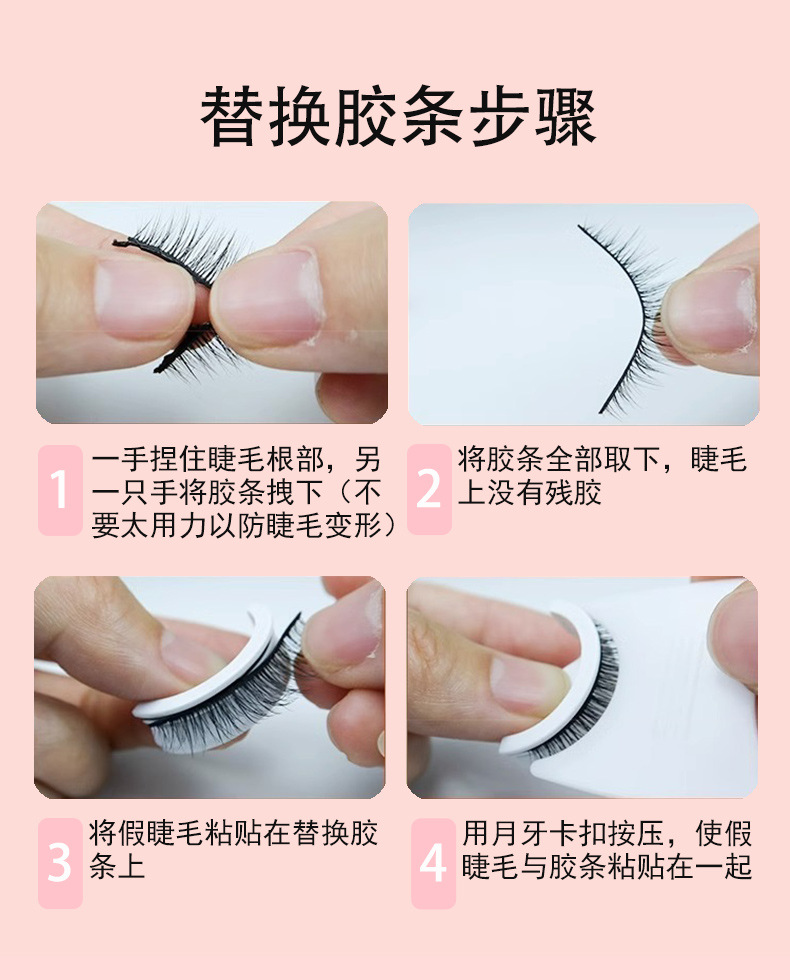 替换胶条步骤

1 一手捏住睫毛根部，另一只手将胶条拽下（不要太用力以防睫毛变形）

2 将胶条全部取下，睫毛上没有残胶

3 将假睫毛粘贴在替换胶条上

4 用月牙卡扣按压，使假睫毛与胶条粘贴在一起