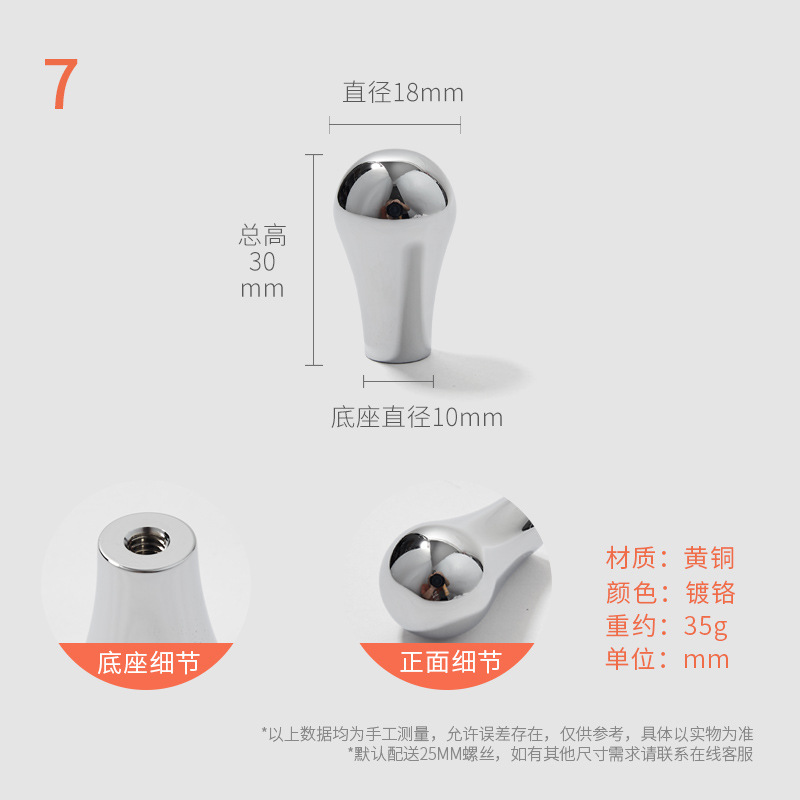 7

直径18mm

总高
30
mm

底座直径10mm

底座细节

正面细节

材质：黄铜
颜色：镀铬
重约：35g
单位：mm

*以上数据均为手工测量，允许误差存在，仅供参考，具体以实物为准
*默认配送25MM螺丝，如有其他尺寸需求请联系在线客服