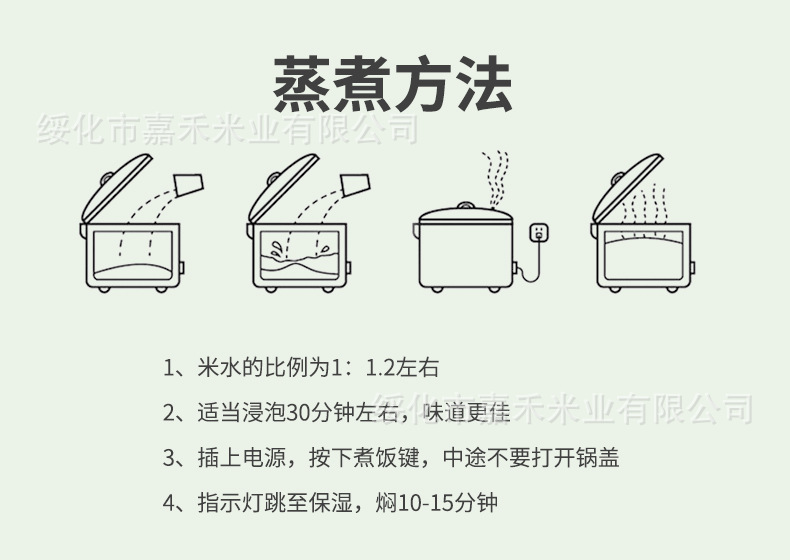 蒸煮方法

绥化市嘉禾米业有限公司

1、米水的比例为1：1.2左右

2、适当浸泡30分钟左右，味道更佳

绥化市嘉禾米业有限公司

3、插上电源，按下煮饭键，中途不要打开锅盖

4、指示灯跳至保湿，焖10-15分钟