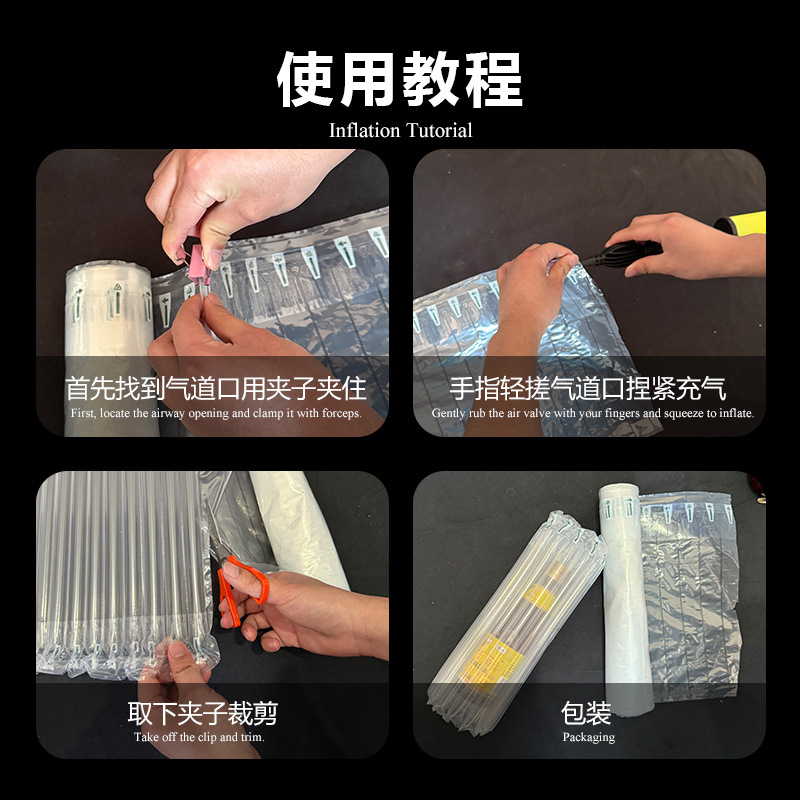 使用教程
Inflation Tutorial

首先找到气道口用夹子夹住
First, locate the airway opening and clamp it with forceps.

手指轻搓气道口捏紧充气
Gently rub the air valve with your fingers and squeeze to inflate.

取下夹子裁剪
Take off the clip and trim.

包装
Packaging