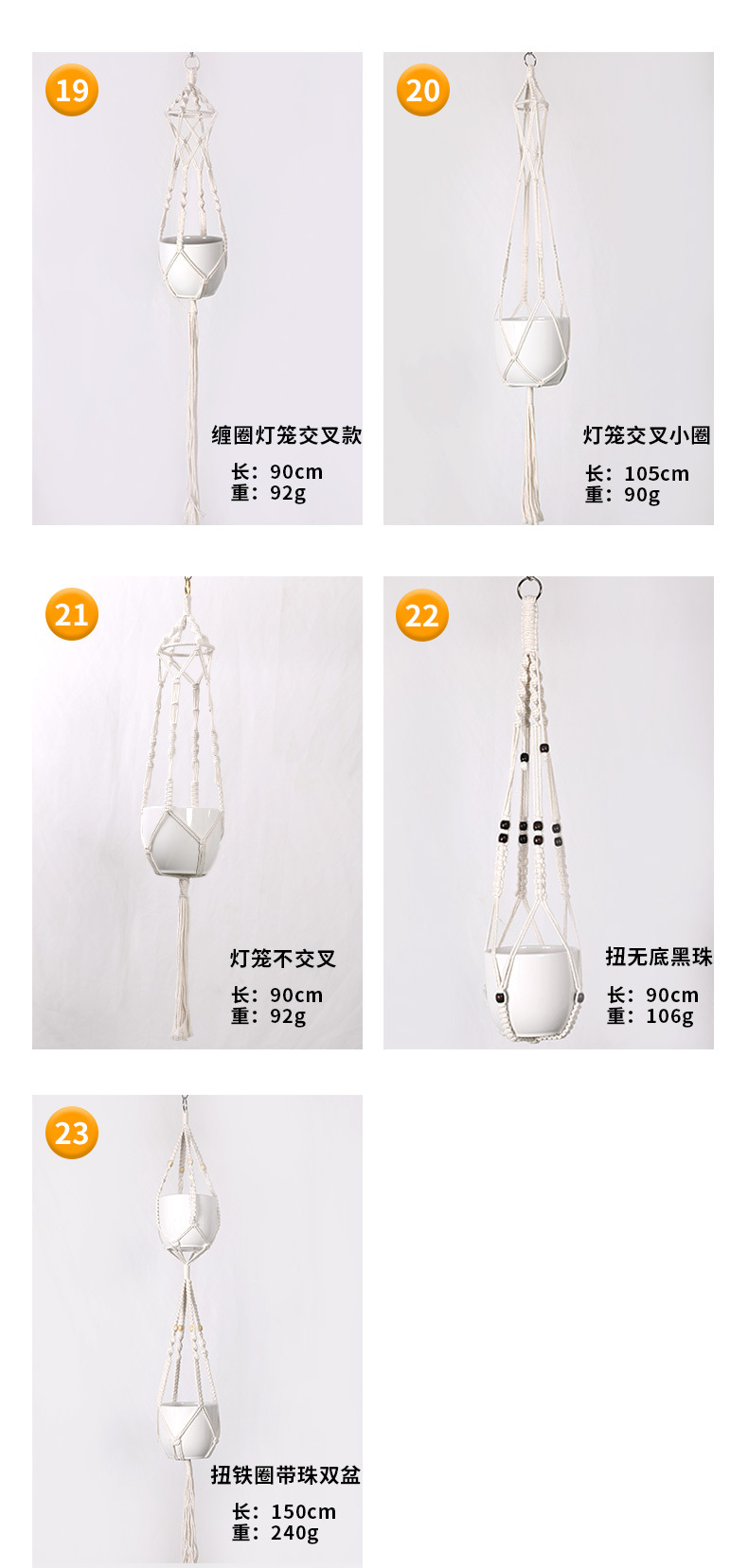 19

缠圈灯笼交叉款

长：90cm
重：92g

20

灯笼交叉小圈

长：105cm
重：90g

21

灯笼不交叉

长：90cm
重：92g

22

扭无底黑珠

长：90cm
重：106g

23

扭铁圈带珠双盆

长：150cm
重：240g