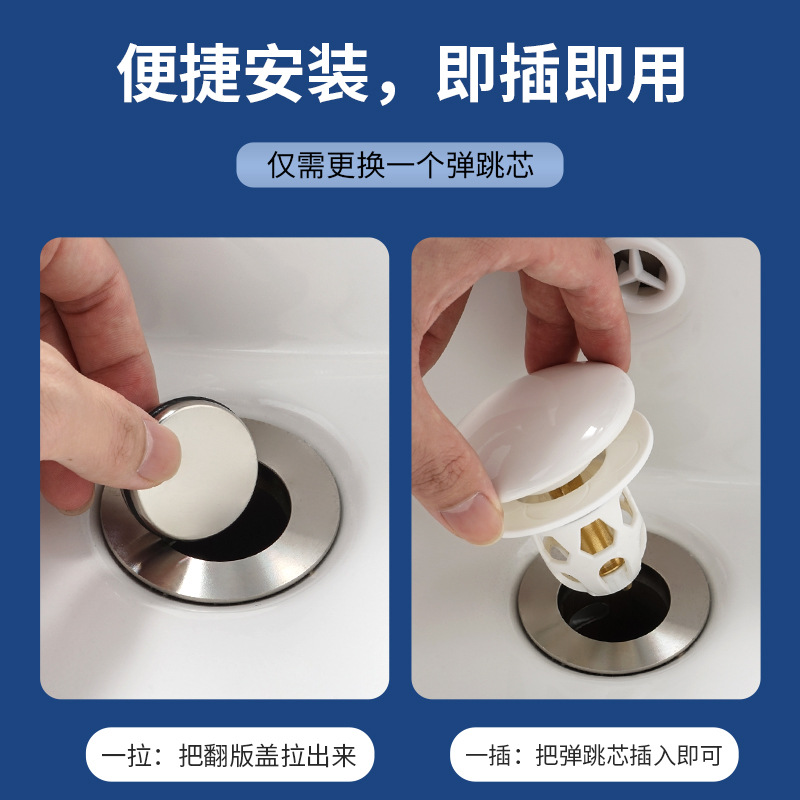 便捷安装，即插即用

仅需更换一个弹跳芯

一拉：把翻版盖拉出来

一插：把弹跳芯插入即可