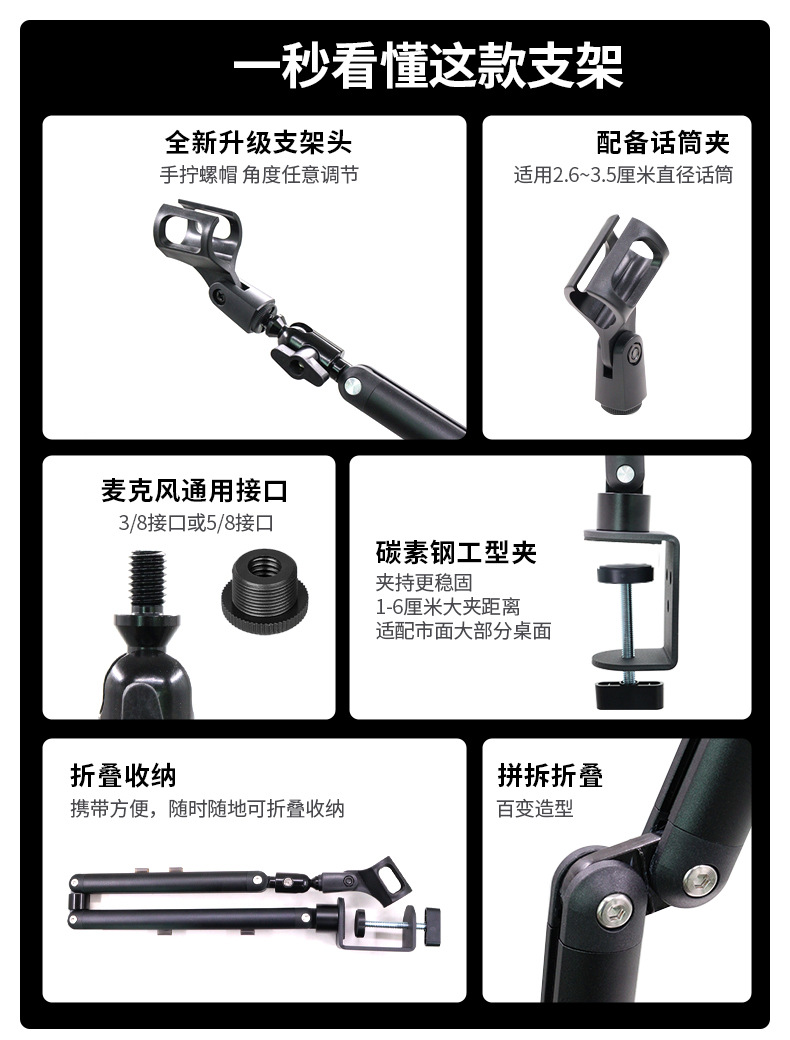 一秒看懂这款支架

全新升级支架头
手拧螺帽 角度任意调节

配备话筒夹
适用2.6~3.5厘米直径话筒

麦克风通用接口
3/8接口或5/8接口

碳素钢工型夹
夹持更稳固
1-6厘米大夹距离
适配市面大部分桌面

折叠收纳
携带方便，随时随地可折叠收纳

拼拆折叠
百变造型