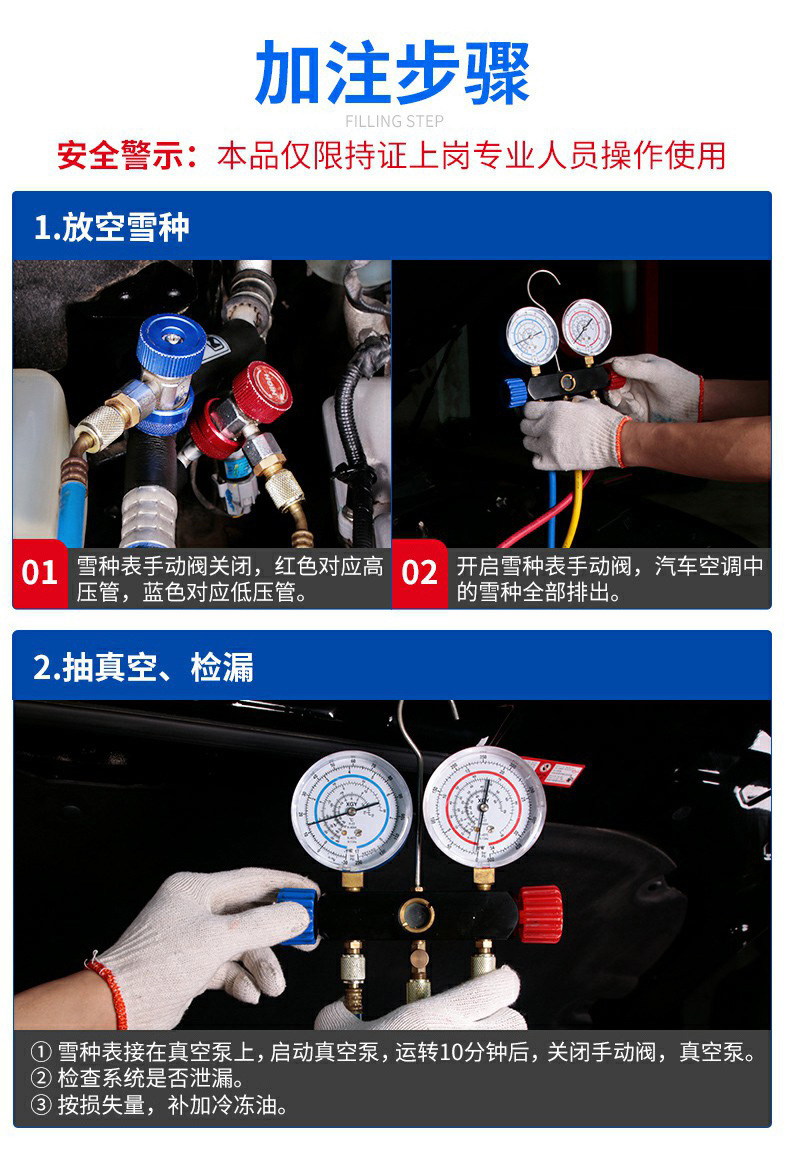 加注步骤

FILLING STEP

安全警示：本品仅限持证上岗专业人员操作使用

1.放空雪种

01 雪种表手动阀关闭，红色对应高压管，蓝色对应低压管。

02 开启雪种表手动阀，汽车空调中的雪种全部排出。

2.抽真空、检漏

① 雪种表接在真空泵上，启动真空泵，运转10分钟后，关闭手动阀，真空泵。
② 检查系统是否泄漏。
③ 按损失量，补加冷冻油。