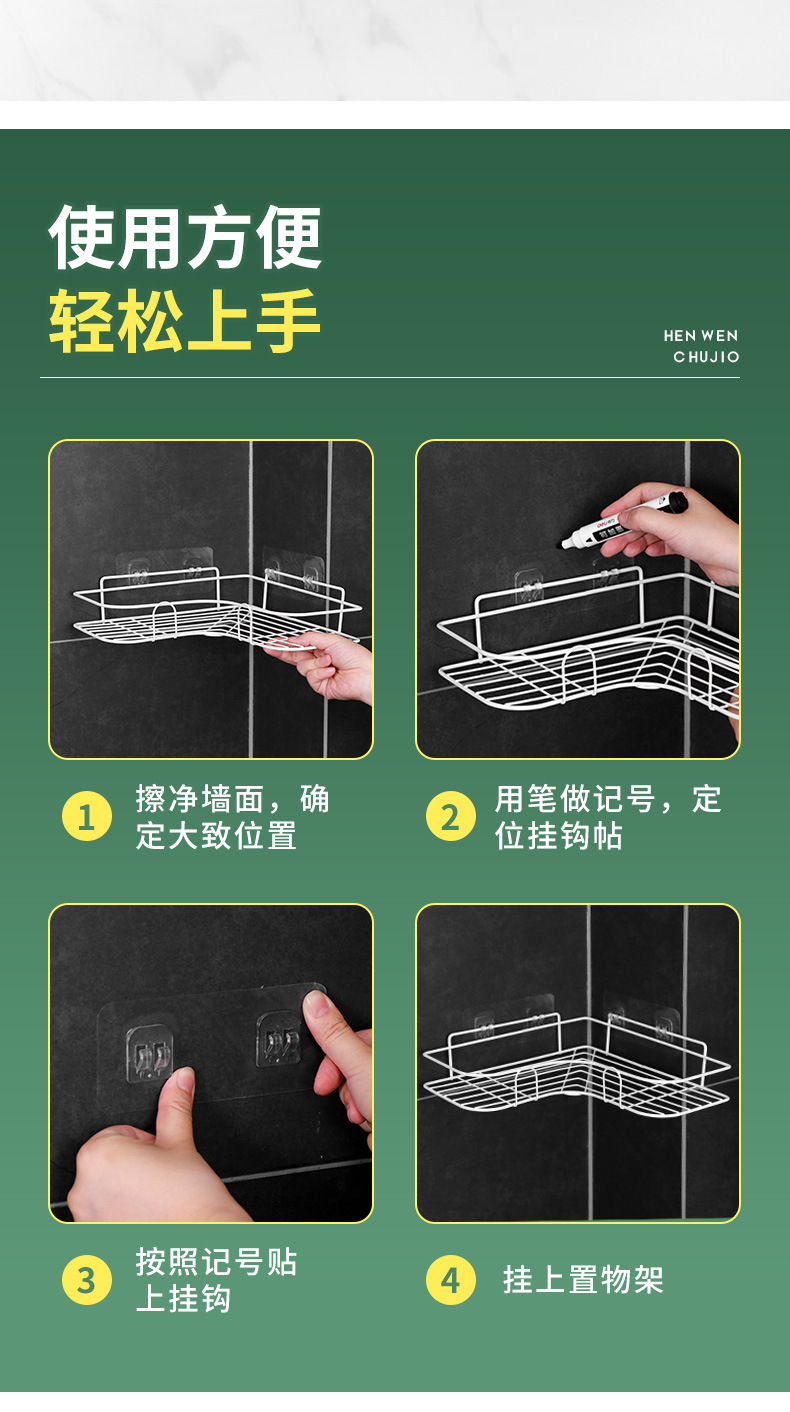 使用方便
轻松上手

HEN WEN
CHUJIO

1 擦净墙面，确定大致位置

2 用笔做记号，定位挂钩帖

3 按照记号贴上挂钩

4 挂上置物架