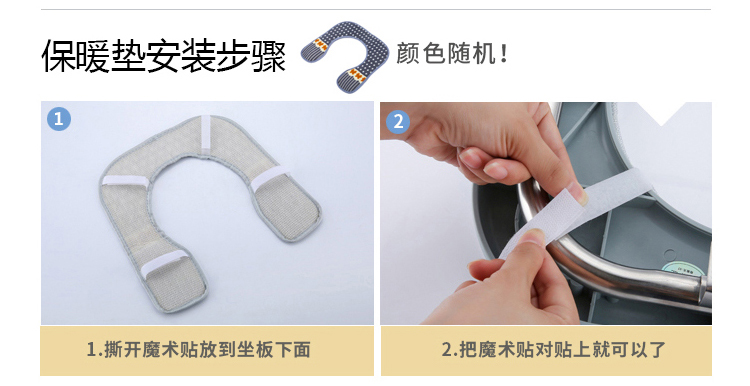 保暖垫安装步骤

颜色随机！

1

2

1.撕开魔术贴放到坐板下面

2.把魔术贴对贴上就可以了