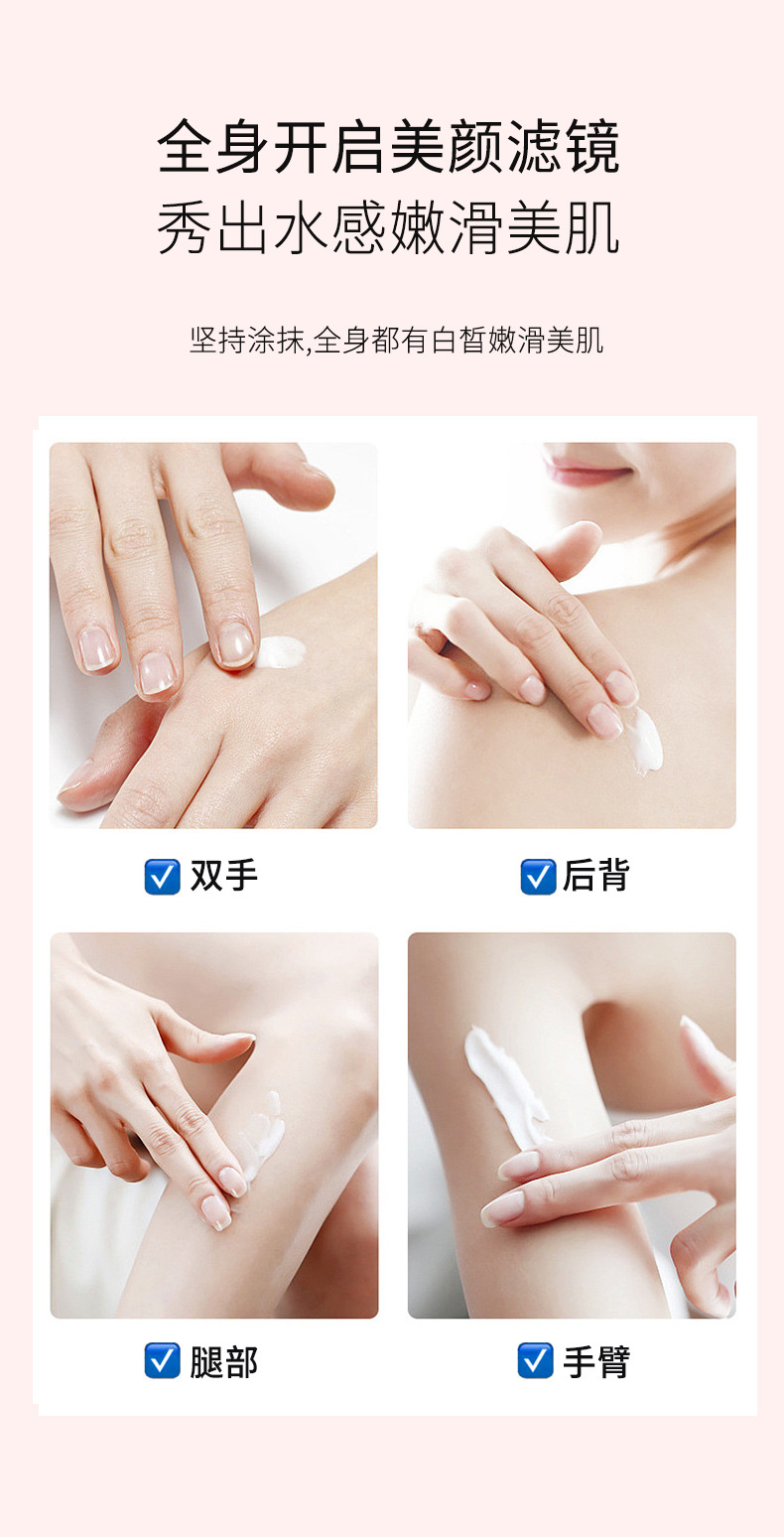 全身开启美颜滤镜
秀出水感嫩滑美肌

坚持涂抹,全身都有白皙嫩滑美肌

☑ 双手

☑ 后背

☑ 腿部

☑ 手臂