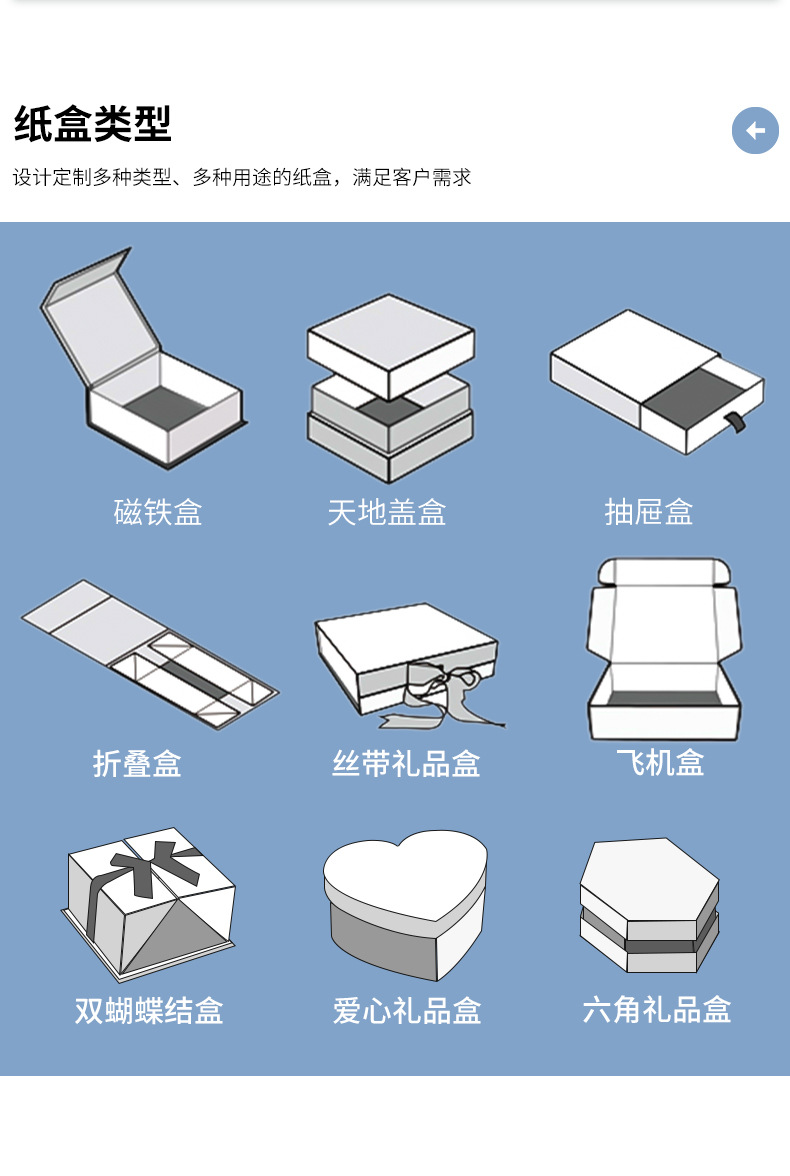 纸盒类型

设计定制多种类型、多种用途的纸盒，满足客户需求

磁铁盒

天地盖盒

抽屉盒

折叠盒

丝带礼品盒

飞机盒

双蝴蝶结盒

爱心礼品盒

六角礼品盒