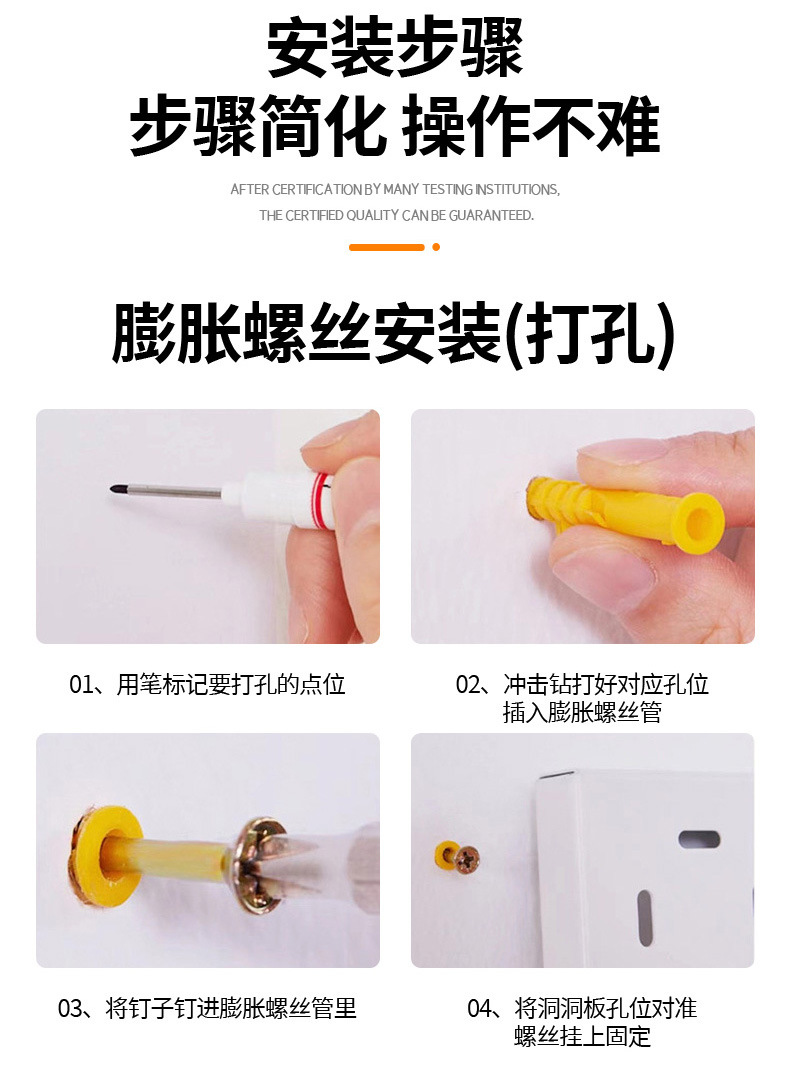 安装步骤
步骤简化 操作不难

AFTER CERTIFICATION BY MANY TESTING INSTITUTIONS,
THE CERTIFIED QUALITY CAN BE GUARANTEED.

膨胀螺丝安装(打孔)

01、用笔标记要打孔的点位

02、冲击钻打好对应孔位
插入膨胀螺丝管

03、将钉子钉进膨胀螺丝管里

04、将洞洞板孔位对准
螺丝挂上固定