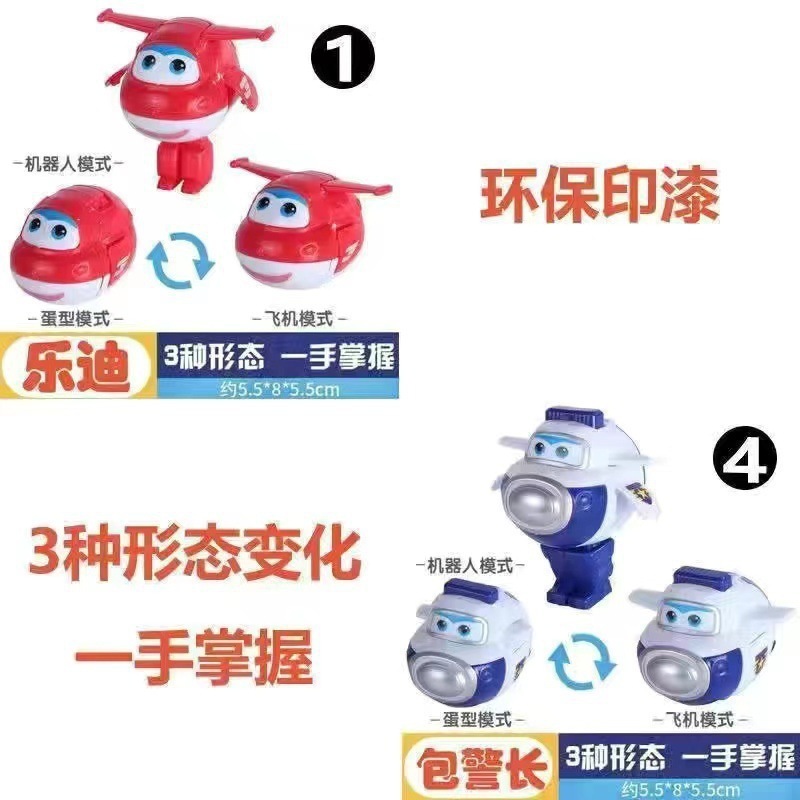 1

-机器人模式-

环保印漆

-蛋型模式-

-飞机模式-

乐迪

3种形态 一手掌握

约5.5*8*5.5cm

4

3种形态变化

一手掌握

-机器人模式-

-蛋型模式-

-飞机模式-

包警长

3种形态 一手掌握

约5.5*8*5.5cm