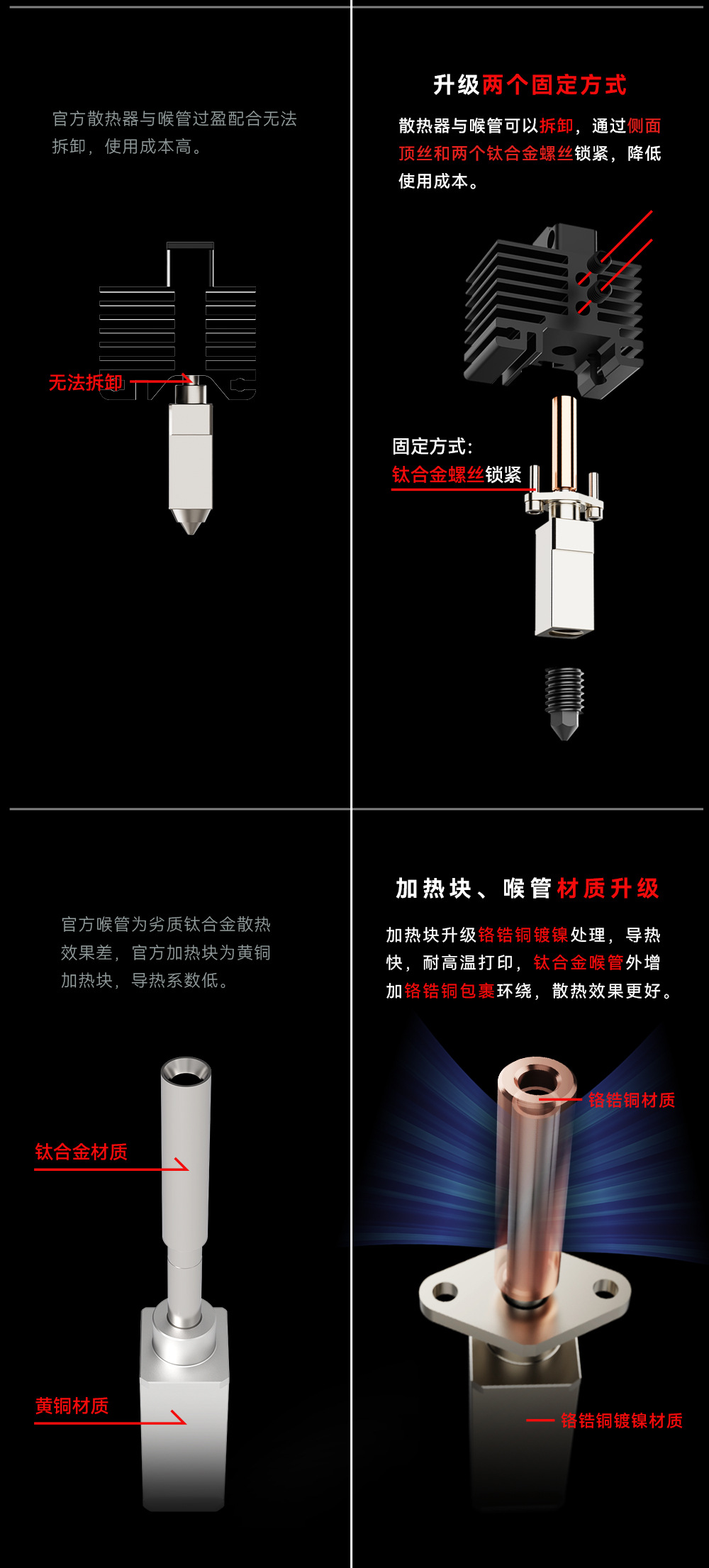 官方散热器与喉管过盈配合无法拆卸，使用成本高。

无法拆卸

升级两个固定方式

散热器与喉管可以拆卸，通过侧面顶丝和两个钛合金螺丝锁紧，降低使用成本。

固定方式：
钛合金螺丝锁紧

官方喉管为劣质钛合金散热效果差，官方加热块为黄铜加热块，导热系数低。

钛合金材质

黄铜材质

加热块、喉管材质升级

加热块升级铬锆铜镀镍处理，导热快，耐高温打印，钛合金喉管外增加铬锆铜包裹环绕，散热效果更好。

铬锆铜材质

铬锆铜镀镍材质