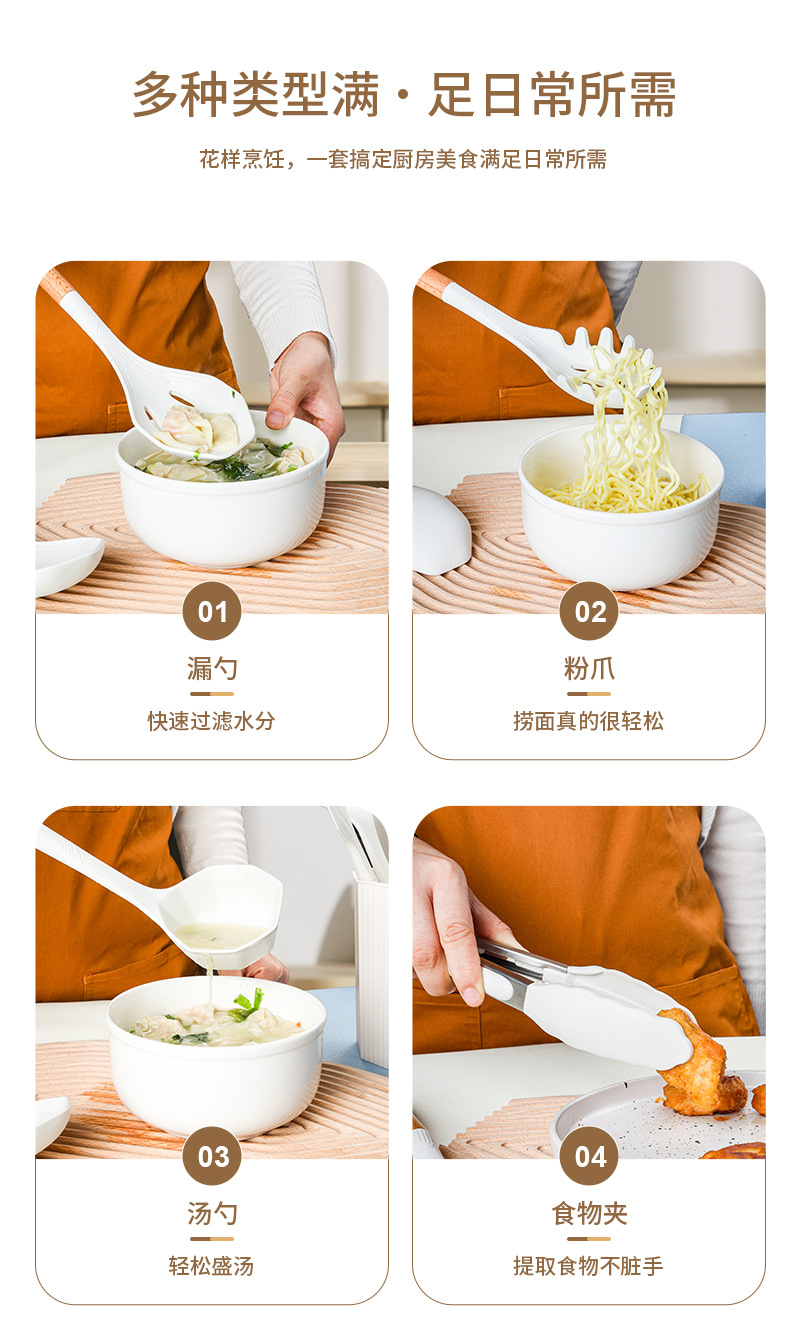 多种类型满·足日常所需

花样烹饪，一套搞定厨房美食满足日常所需

01
漏勺
快速过滤水分

02
粉爪
捞面真的很轻松

03
汤勺
轻松盛汤

04
食物夹
提取食物不脏手