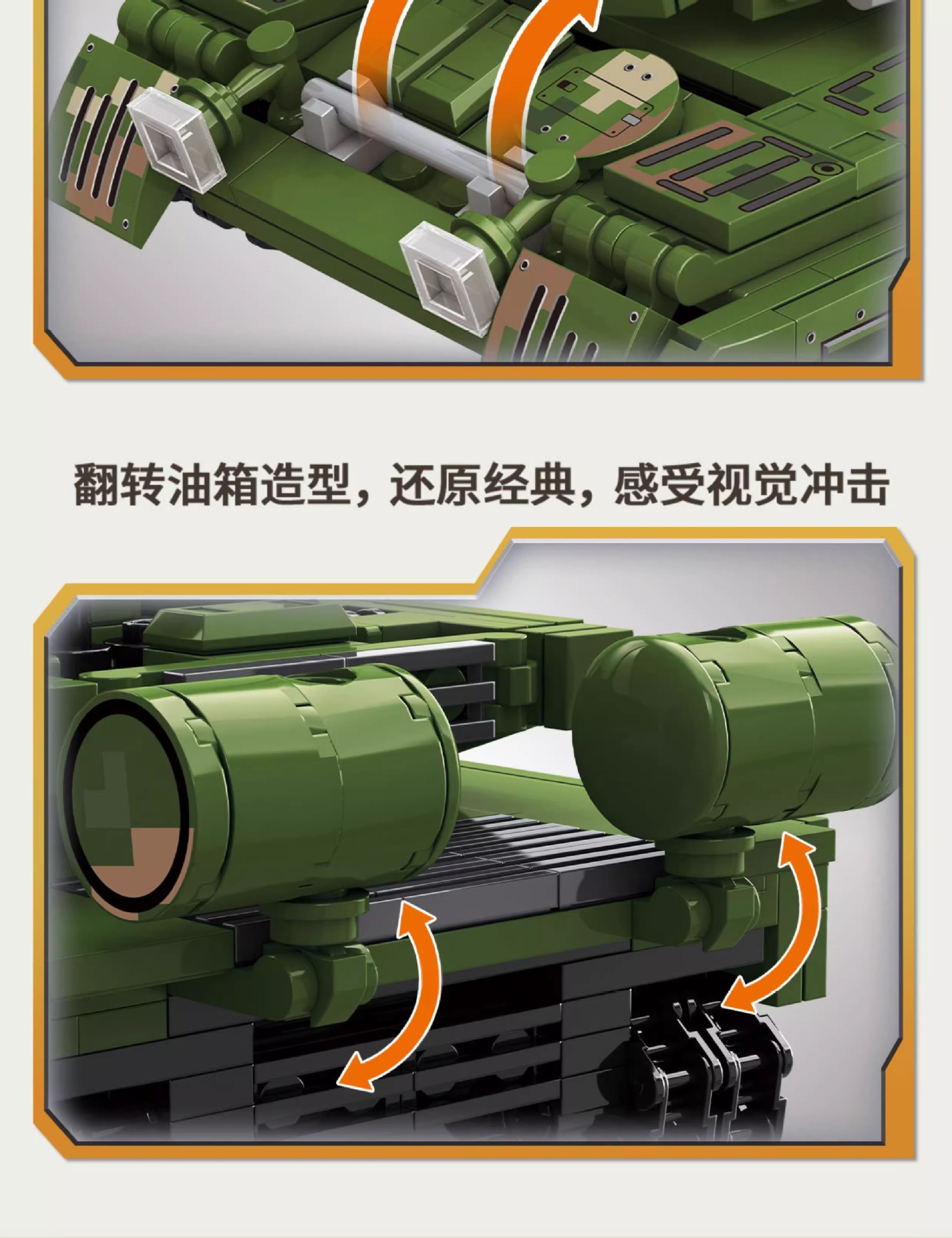 翻转油箱造型，还原经典，感受视觉冲击