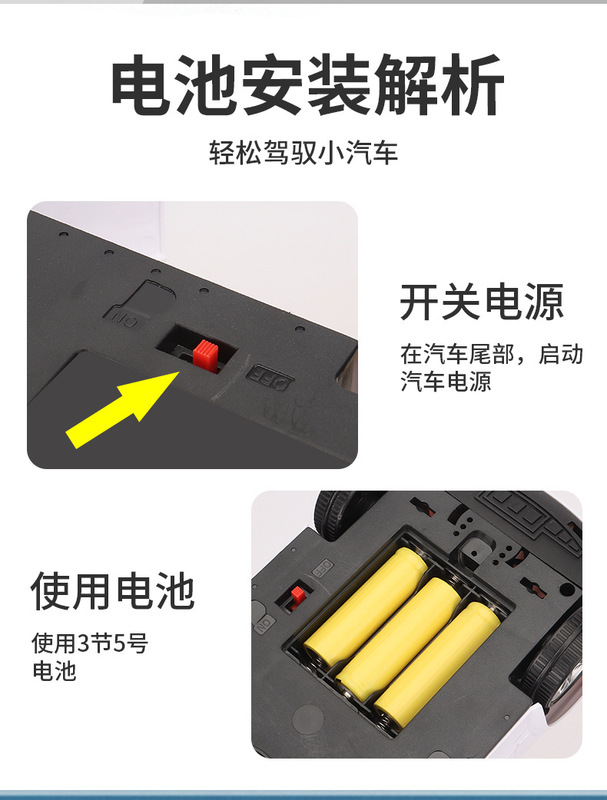 电池安装解析

轻松驾驭小汽车

ON

OFF

开关电源

在汽车尾部，启动汽车电源

使用电池

使用3节5号电池

OFF

ON