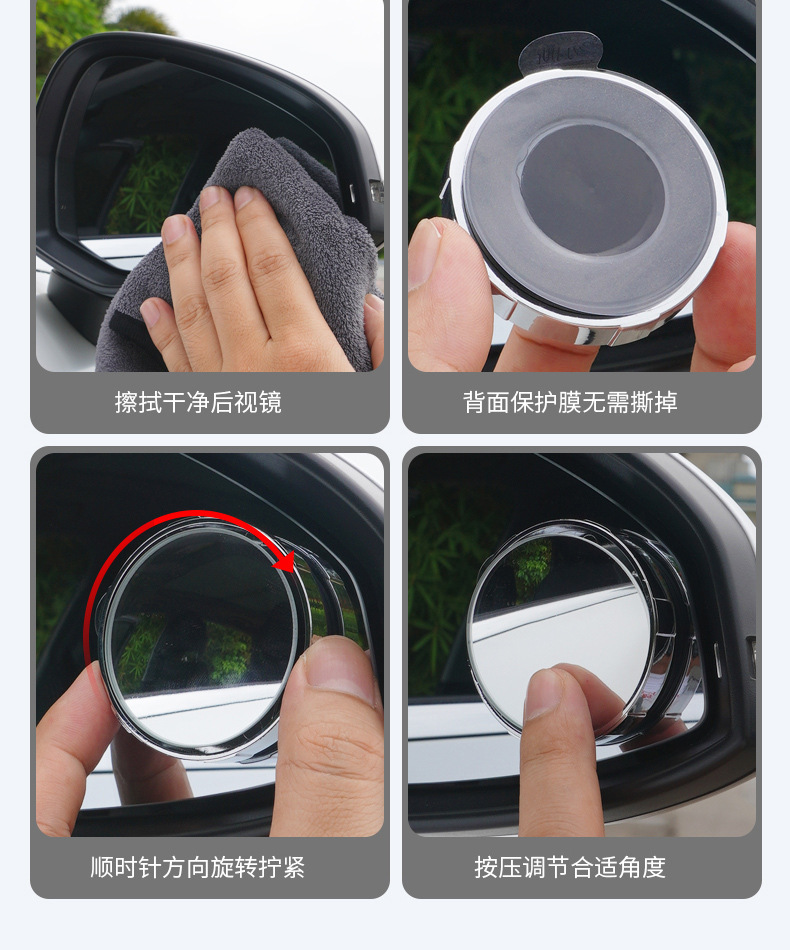 擦拭干净后视镜

背面保护膜无需撕掉

顺时针方向旋转拧紧

按压调节合适角度