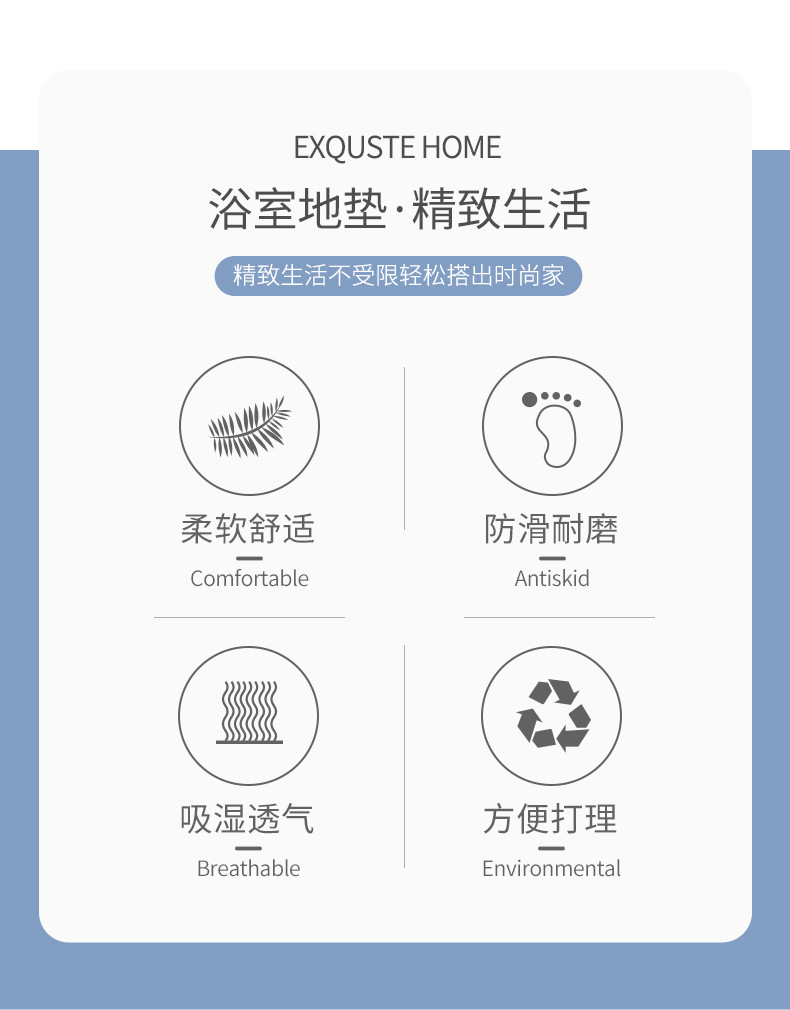 EXQUSTE HOME

浴室地垫·精致生活

精致生活不受限轻松搭出时尚家

柔软舒适
Comfortable

防滑耐磨
Antiskid

吸湿透气
Breathable

方便打理
Environmental