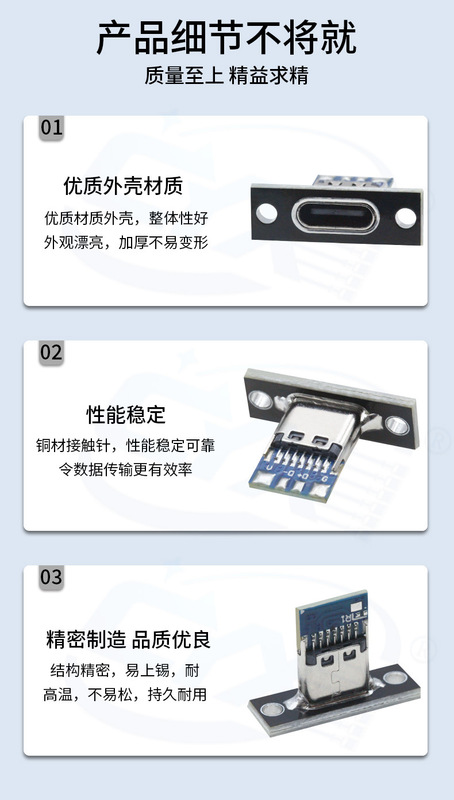 产品细节不将就
质量至上 精益求精

01
优质外壳材质
优质材质外壳，整体性好
外观漂亮，加厚不易变形

02
性能稳定
铜材接触针，性能稳定可靠
令数据传输更有效率

03
精密制造 品质优良
结构精密，易上锡，耐
高温，不易松，持久耐用