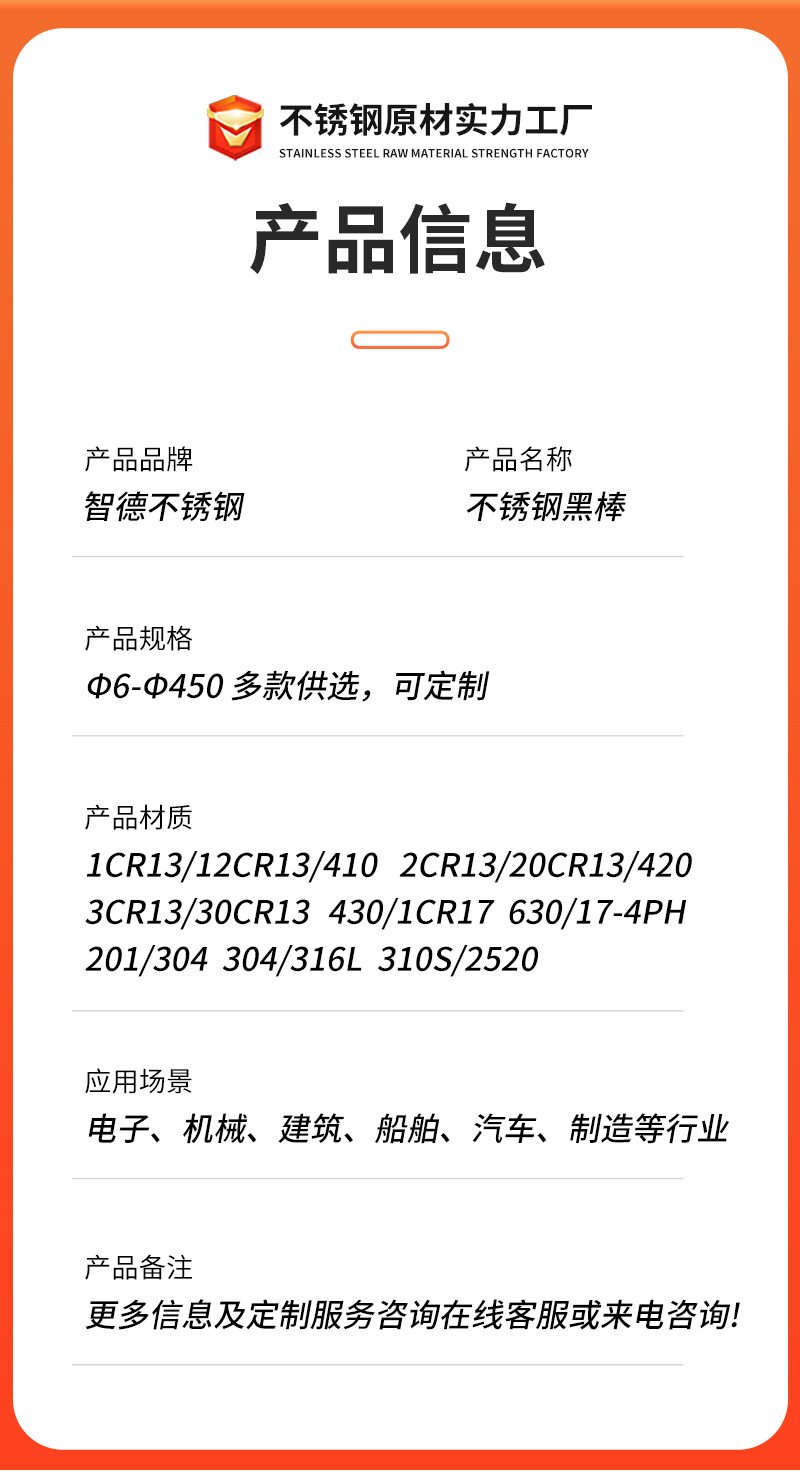 不锈钢原材实力工厂
STAINLESS STEEL RAW MATERIAL STRENGTH FACTORY

产品信息

产品品牌
智德不锈钢

产品名称
不锈钢黑棒

产品规格
Φ6-Φ450 多款供选，可定制

产品材质
1CR13/12CR13/410 2CR13/20CR13/420
3CR13/30CR13 430/1CR17 630/17-4PH
201/304 304/316L 310S/2520

应用场景
电子、机械、建筑、船舶、汽车、制造等行业

产品备注
更多信息及定制服务咨询在线客服或来电咨询!